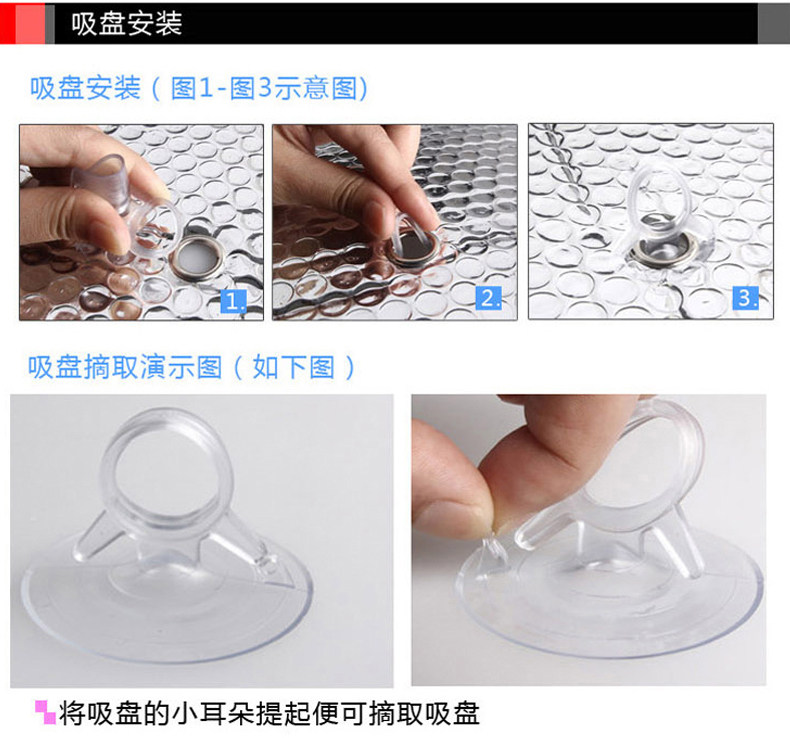 吸盘安装

吸盘安装（图1-图3示意图）

1.

2.

3.

吸盘摘取演示图（如下图）

将吸盘的小耳朵提起便可摘取吸盘