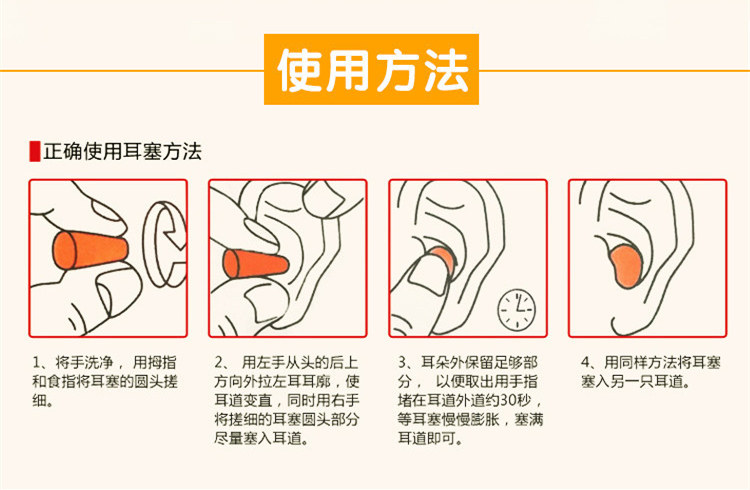 使用方法

正确使用耳塞方法

1、将手洗净，用拇指和食指将耳塞的圆头搓细。

2、用左手从头的后上方向外拉左耳耳廓，使耳道变直，同时用右手将搓细的耳塞圆头部分尽量塞入耳道。

3、耳朵外保留足够部分，以便取出用手指堵在耳道外道约30秒，等耳塞慢慢膨胀，塞满耳道即可。

4、用同样方法将耳塞塞入另一只耳道。