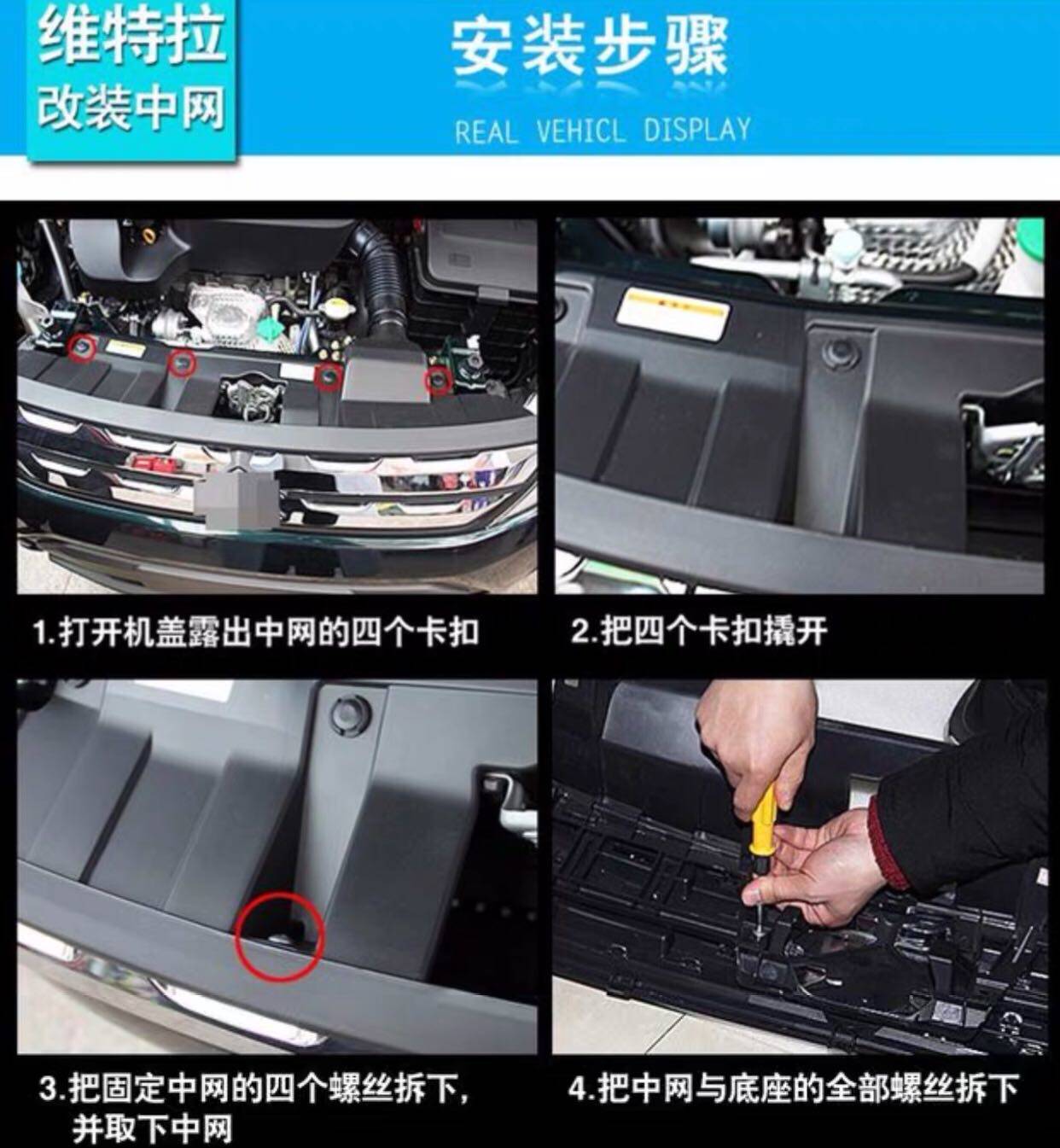 维特拉
改装中网

安装步骤

REAL VEHICL DISPLAY

1.打开机盖露出中网的四个卡扣

2.把四个卡扣撬开

3.把固定中网的四个螺丝拆下，并取下中网

4.把中网与底座的全部螺丝拆下