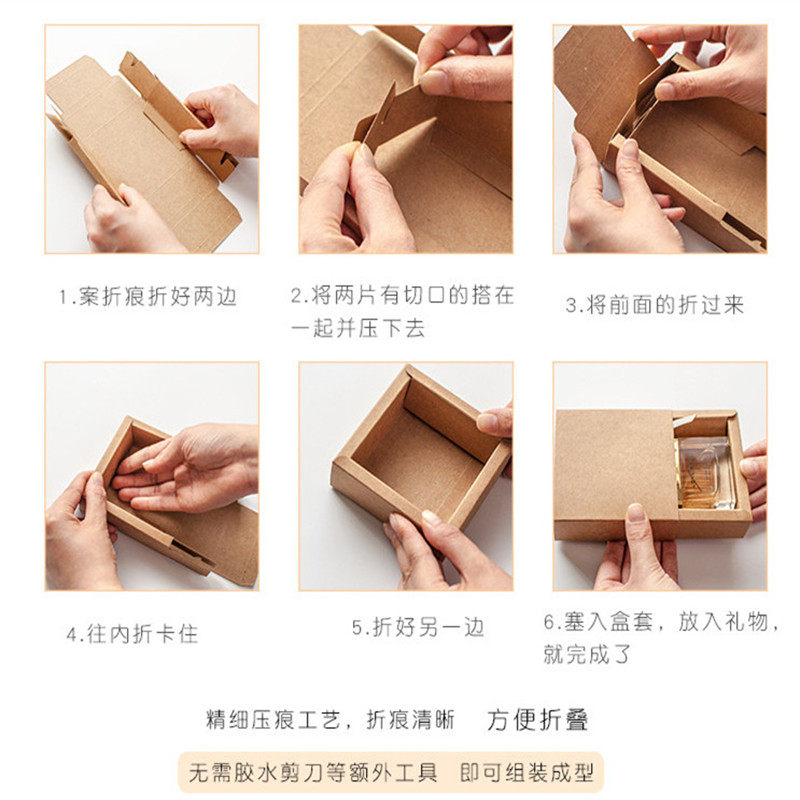 1.案折痕折好两边

2.将两片有切口的搭在一起并压下去

3.将前面的折过来

4.往内折卡住

5.折好另一边

6.塞入盒套，放入礼物，就完成了

精细压痕工艺，折痕清晰　方便折叠

无需胶水剪刀等额外工具　即可组装成型