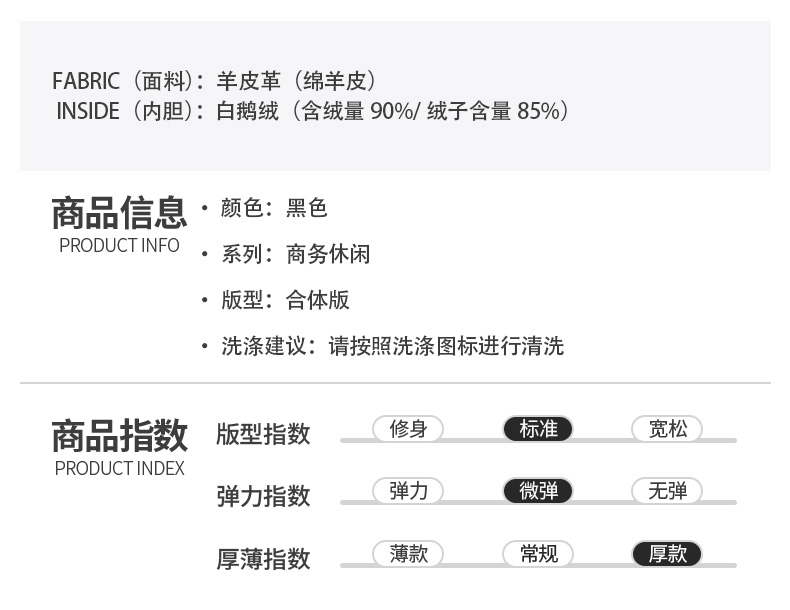 FABRIC（面料）：羊皮革（绵羊皮）
INSIDE（内胆）：白鹅绒（含绒量 90%/ 绒子含量 85%）

商品信息
PRODUCT INFO

• 颜色：黑色
• 系列：商务休闲
• 版型：合体版
• 洗涤建议：请按照洗涤图标进行清洗

商品指数
PRODUCT INDEX

版型指数 修身 标准 宽松
弹力指数 弹力 微弹 无弹
厚薄指数 薄款 常规 厚款