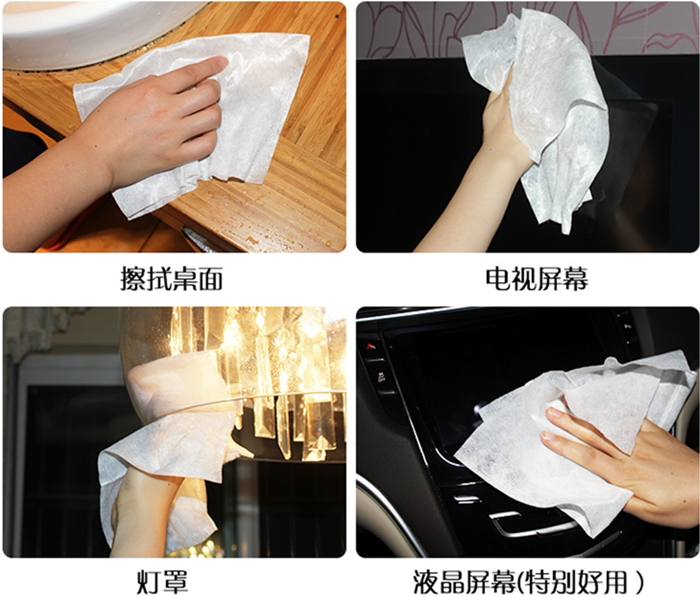 擦拭桌面

电视屏幕

灯罩

液晶屏幕(特别好用 )