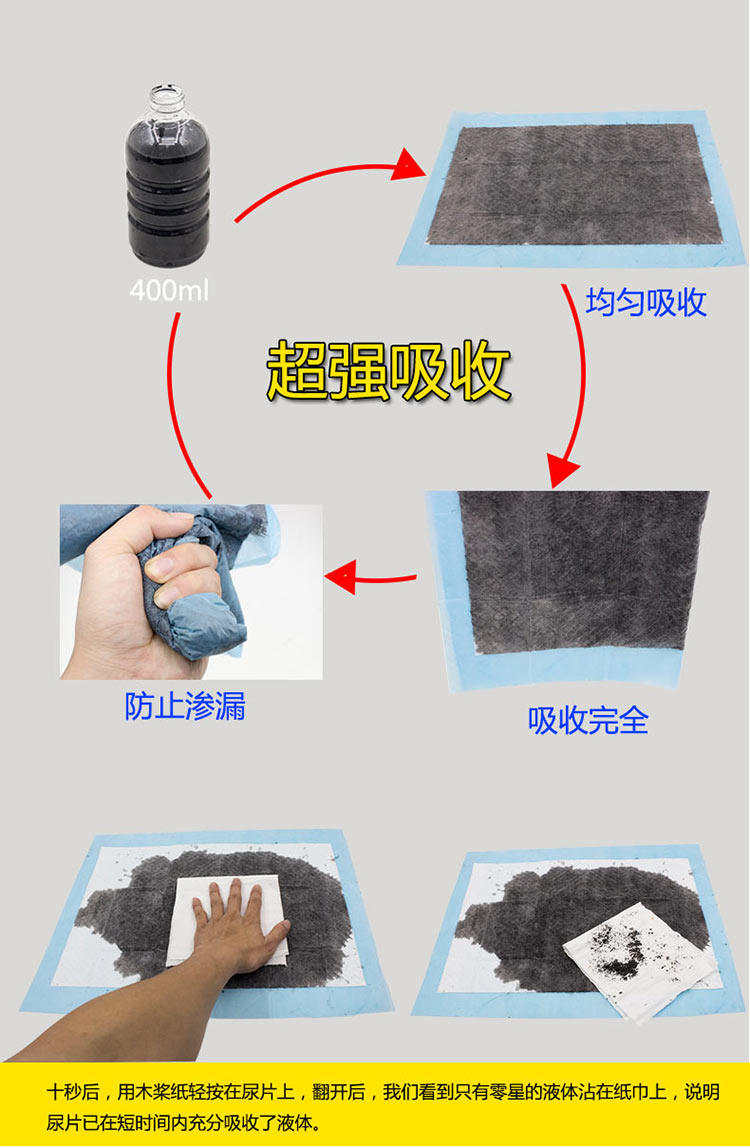 400ml

均匀吸收

超强吸收

防止渗漏

吸收完全

十秒后，用木浆纸轻按在尿片上，翻开后，我们看到只有零星的液体沾在纸巾上，说明尿片已在短时间内充分吸收了液体。