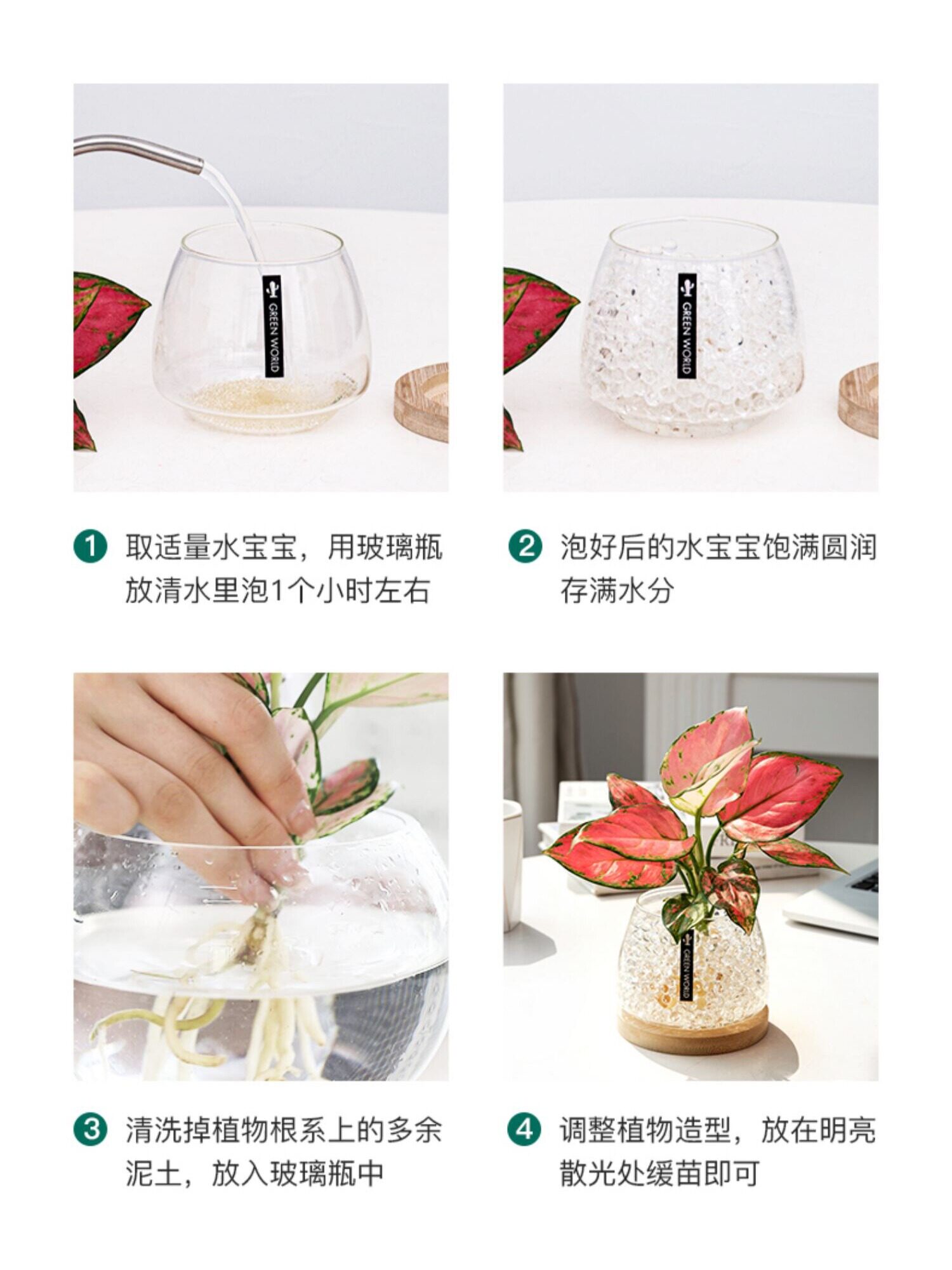 GREEN WORLD

GREEN WORLD

1 取适量水宝宝，用玻璃瓶放清水里泡1个小时左右

2 泡好后的水宝宝饱满圆润存满水分

GREEN WORLD

3 清洗掉植物根系上的多余泥土，放入玻璃瓶中

4 调整植物造型，放在明亮散光处缓苗即可