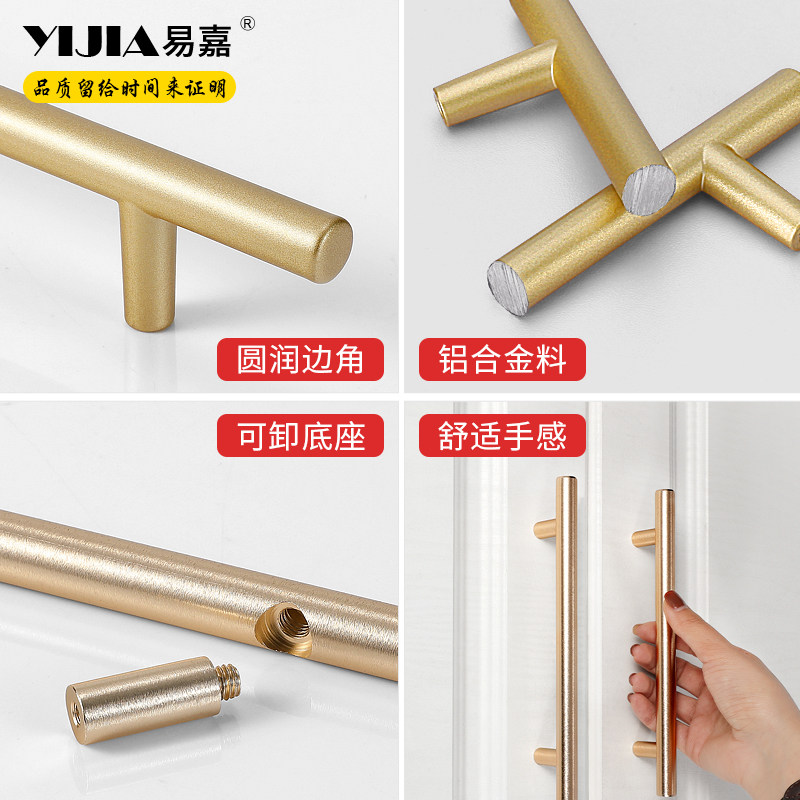 YIJIA易嘉®
品质留给时间来证明

圆润边角

铝合金料

可卸底座

舒适手感