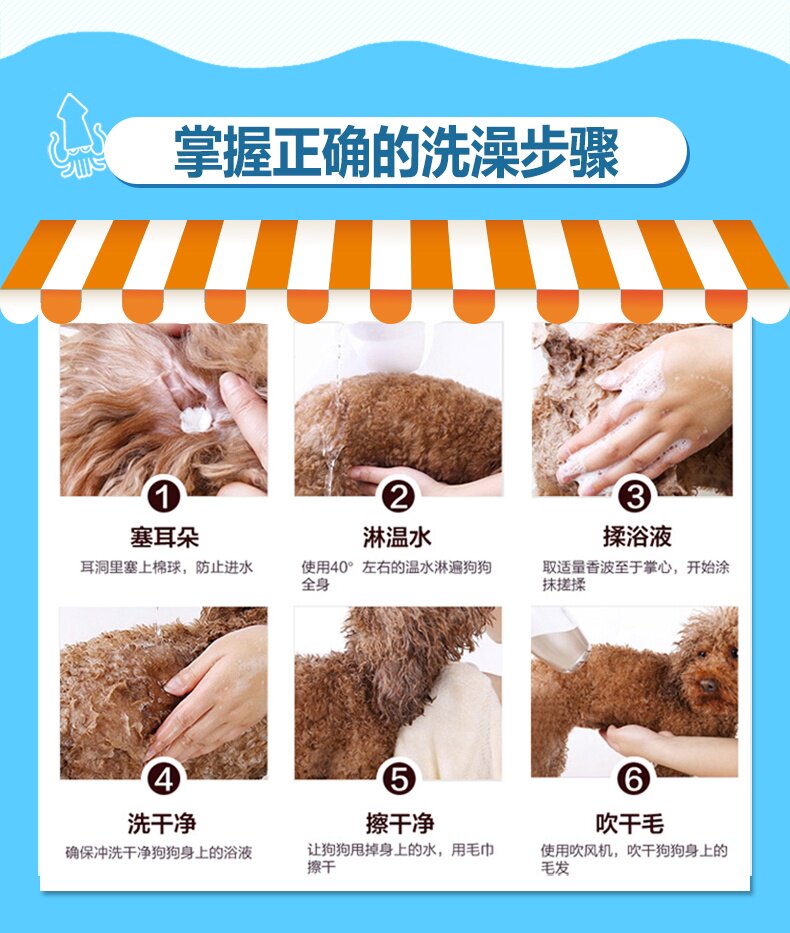 掌握正确的洗澡步骤

1
塞耳朵
耳洞里塞上棉球，防止进水

2
淋温水
使用40° 左右的温水淋遍狗狗全身

3
揉浴液
取适量香波至于掌心，开始涂抹搓揉

4
洗干净
确保冲洗干净狗狗身上的浴液

5
擦干净
让狗狗甩掉身上的水，用毛巾擦干

6
吹干毛
使用吹风机，吹干狗狗身上的毛发