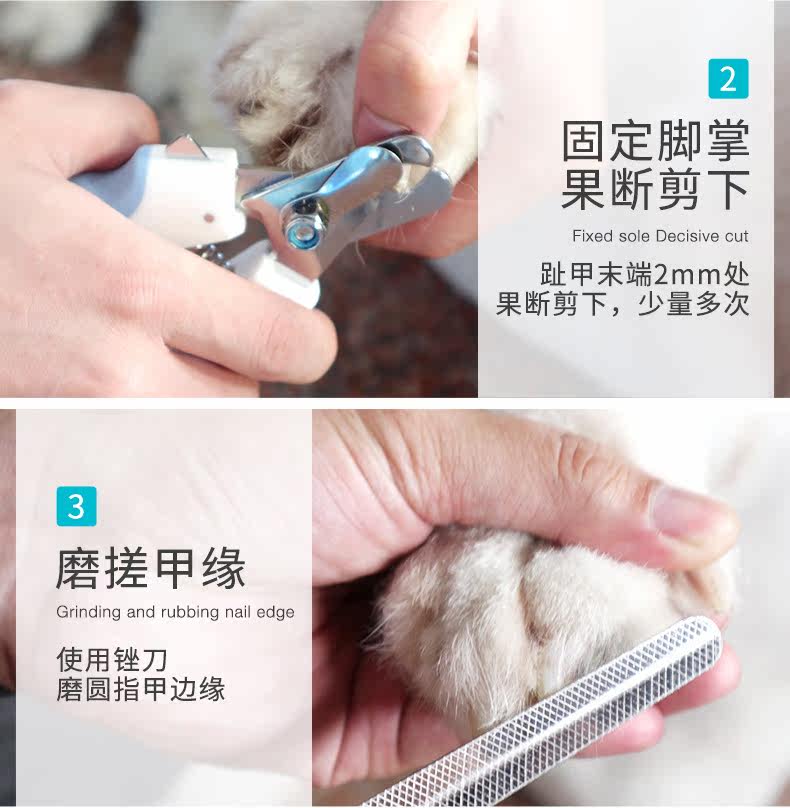 2

固定脚掌
果断剪下

Fixed sole Decisive cut

趾甲末端2mm处
果断剪下，少量多次

3

磨搓甲缘

Grinding and rubbing nail edge

使用锉刀
磨圆指甲边缘