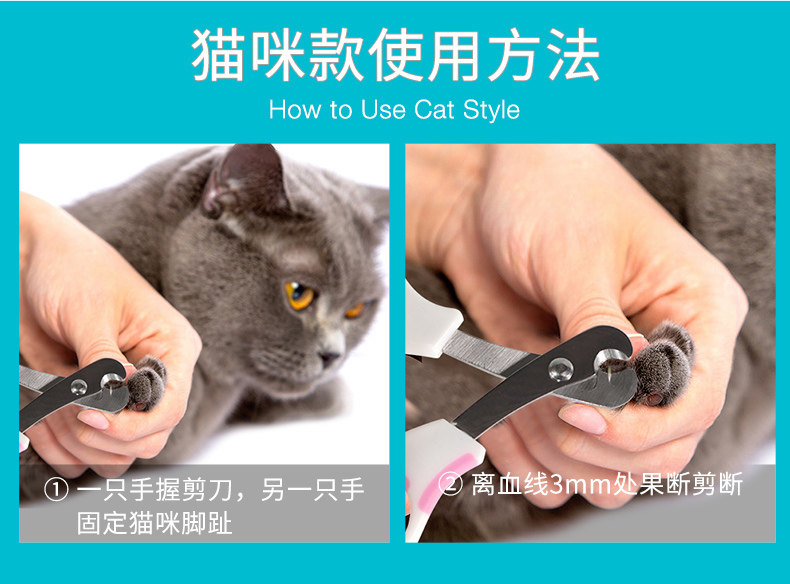 猫咪款使用方法
How to Use Cat Style

① 一只手握剪刀，另一只手固定猫咪脚趾

② 离血线3mm处果断剪断