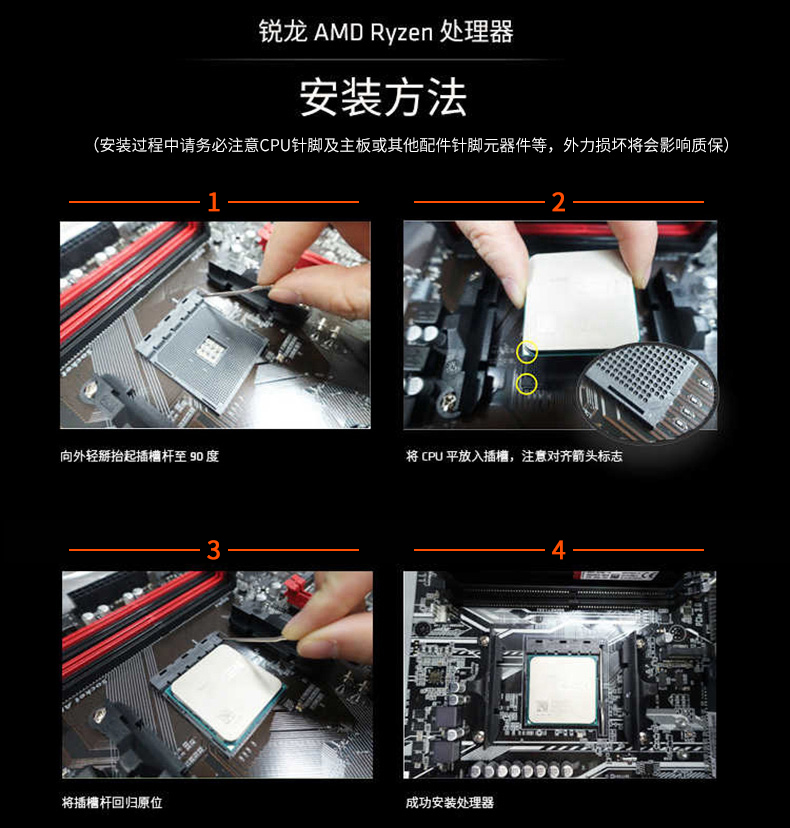 锐龙 AMD Ryzen 处理器

安装方法

（安装过程中请务必注意CPU针脚及主板或其他配件针脚元器件等，外力损坏将会影响质保）

1

向外轻掰抬起插槽杆至 90 度

2

将 CPU 平放入插槽，注意对齐箭头标志

3

将插槽杆回归原位

4

成功安装处理器