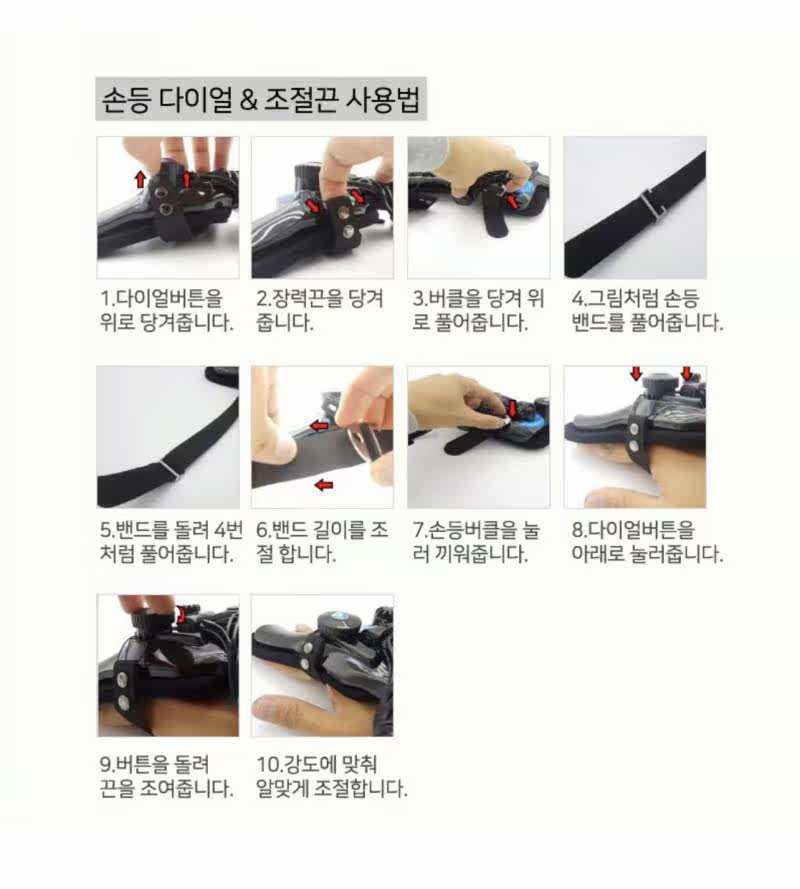 손등 다이얼 & 조절끈 사용법

1.다이얼버튼을 위로 당겨줍니다.

2.장력끈을 당겨 줍니다.

3.버클을 당겨 위로 풀어줍니다.

4.그림처럼 손등 밴드를 풀어줍니다.

5.밴드를 돌려 4번 처럼 풀어줍니다.

6.밴드 길이를 조절 합니다.

7.손등버클을 눌러 끼워줍니다.

8.다이얼버튼을 아래로 눌러줍니다.

9.버튼을 돌려 끈을 조여줍니다.

10.강도에 맞춰 알맞게 조절합니다.