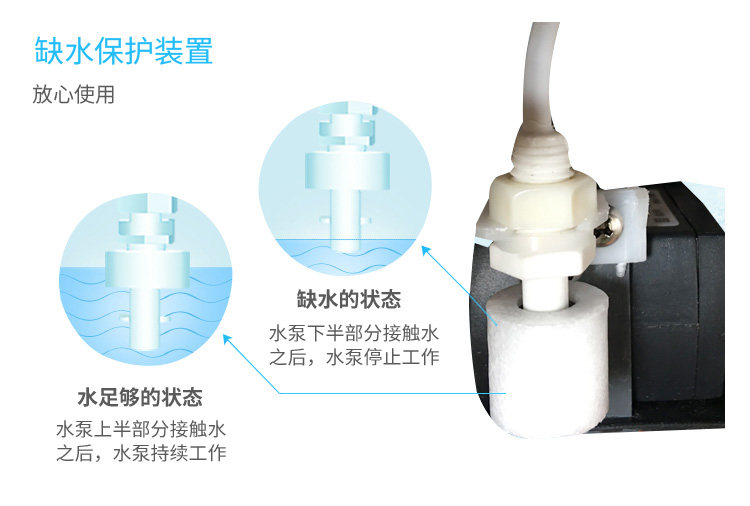 缺水保护装置

放心使用

缺水的状态

水泵下半部分接触水之后，水泵停止工作

水足够的状态

水泵上半部分接触水之后，水泵持续工作