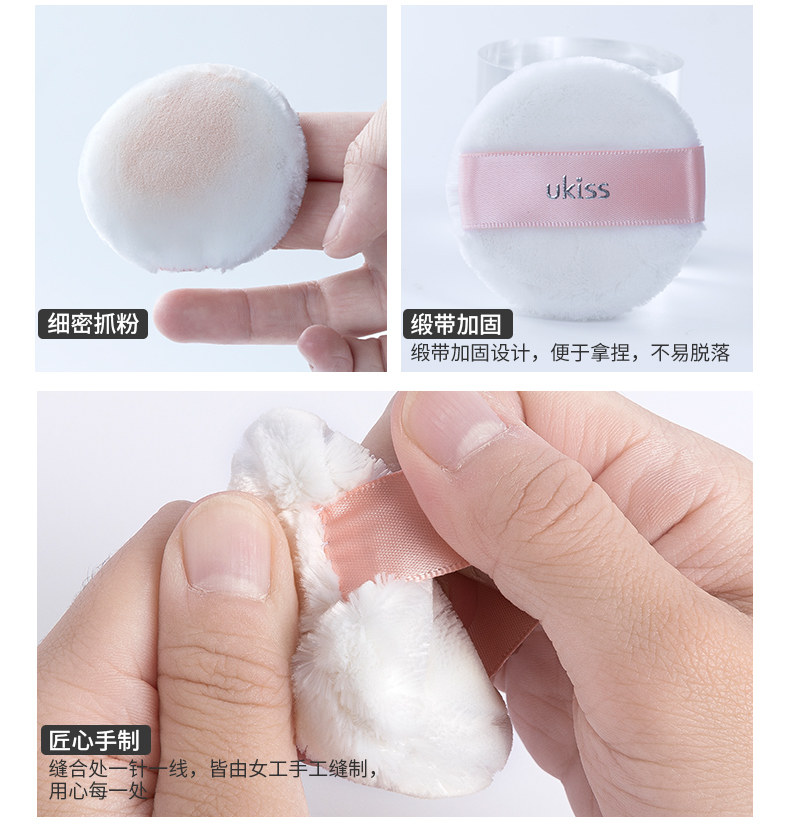 细密抓粉

ukiss

缎带加固
缎带加固设计，便于拿捏，不易脱落

匠心手制
缝合处一针一线，皆由女工手工缝制，用心每一处