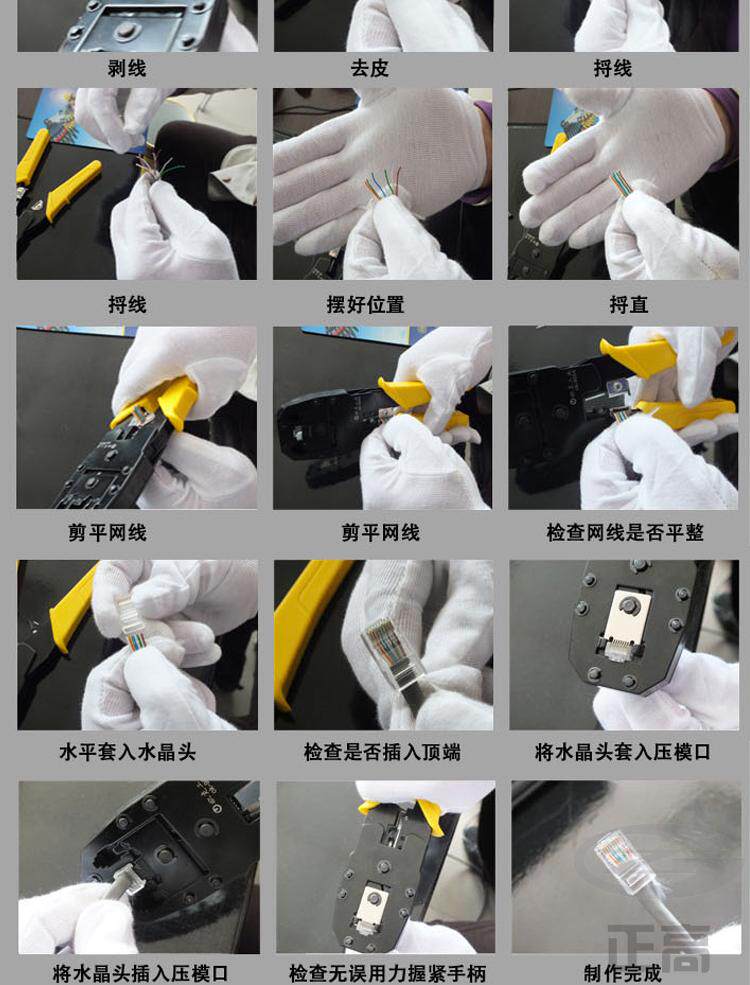 剥线 去皮 捋线

捋线 摆好位置 捋直

剪平网线 剪平网线 检查网线是否平整

水平套入水晶头 检查是否插入顶端 将水晶头套入压模口

将水晶头插入压模口 检查无误用力握紧手柄 制作完成

正高