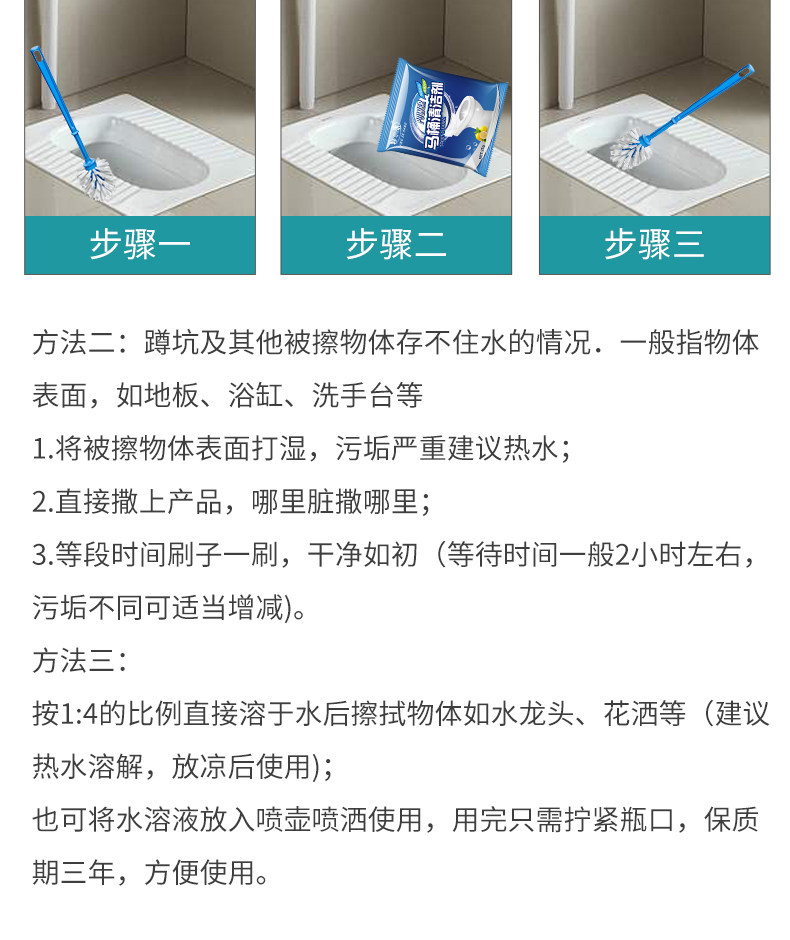 马桶清洁剂

步骤一

步骤二

步骤三

方法二：蹲坑及其他被擦物体存不住水的情况．一般指物体表面，如地板、浴缸、洗手台等

1.将被擦物体表面打湿，污垢严重建议热水；

2.直接撒上产品，哪里脏撒哪里；

3.等段时间刷子一刷，干净如初（等待时间一般2小时左右，污垢不同可适当增减)。

方法三：

按1:4的比例直接溶于水后擦拭物体如水龙头、花洒等（建议热水溶解，放凉后使用)；

也可将水溶液放入喷壶喷洒使用，用完只需拧紧瓶口，保质期三年，方便使用。