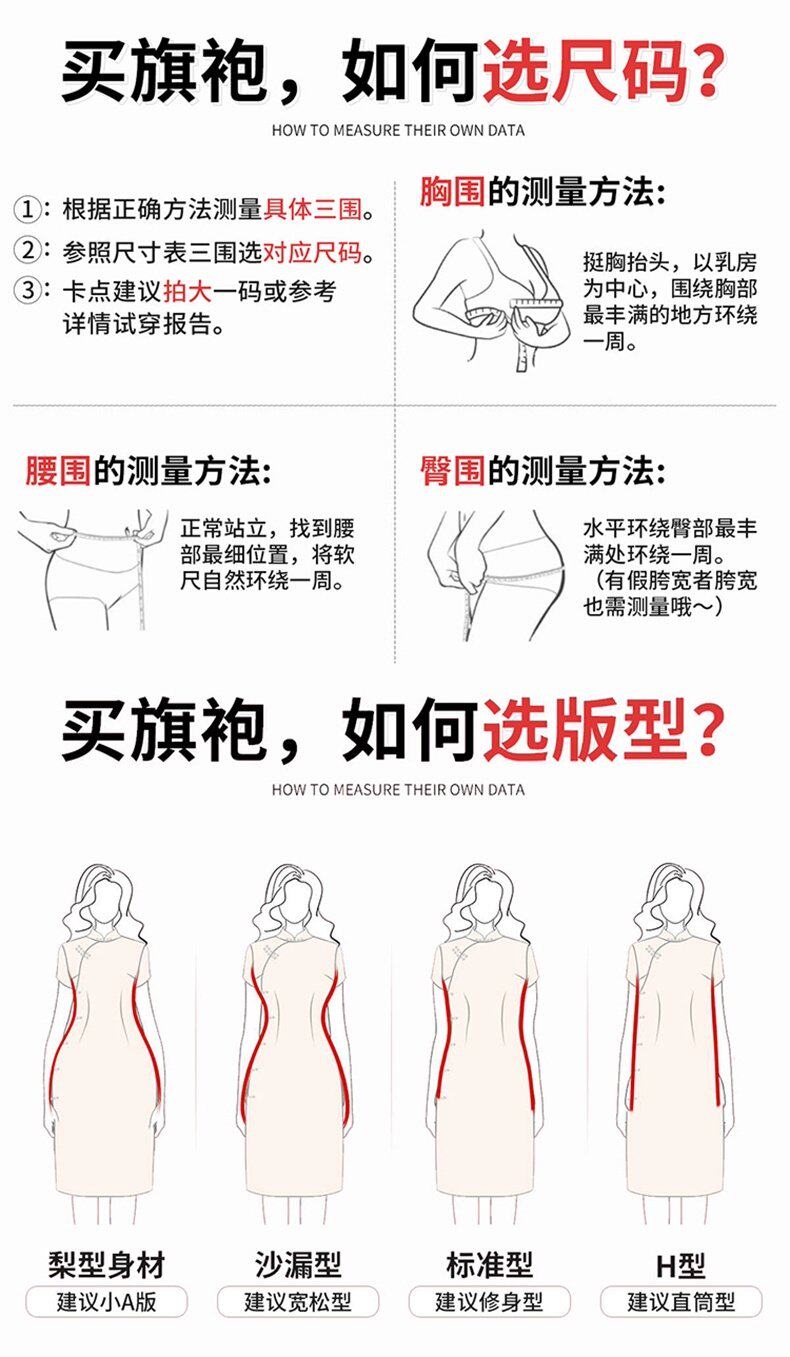 买旗袍，如何选尺码？

HOW TO MEASURE THEIR OWN DATA

①：根据正确方法测量具体三围。
②：参照尺寸表三围选对应尺码。
③：卡点建议拍大一码或参考详情试穿报告。

胸围的测量方法：

挺胸抬头，以乳房为中心，围绕胸部最丰满的地方环绕一周。

腰围的测量方法：

正常站立，找到腰部最细位置，将软尺自然环绕一周。

臀围的测量方法：

水平环绕臀部最丰满处环绕一周。（有假胯宽者胯宽也需测量哦～）

买旗袍，如何选版型？

HOW TO MEASURE THEIR OWN DATA

梨型身材
建议小A版

沙漏型
建议宽松型

标准型
建议修身型

H型
建议直筒型