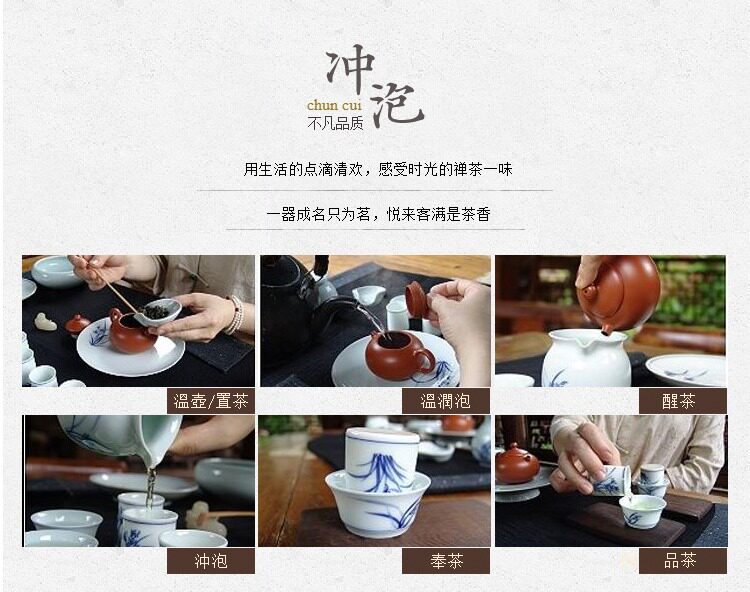 冲泡
chun cui
不凡品质

用生活的点滴清欢，感受时光的禅茶一味

一器成名只为茗，悦来客满是茶香

温壶/置茶

温潤泡

醒茶

冲泡

奉茶

品茶