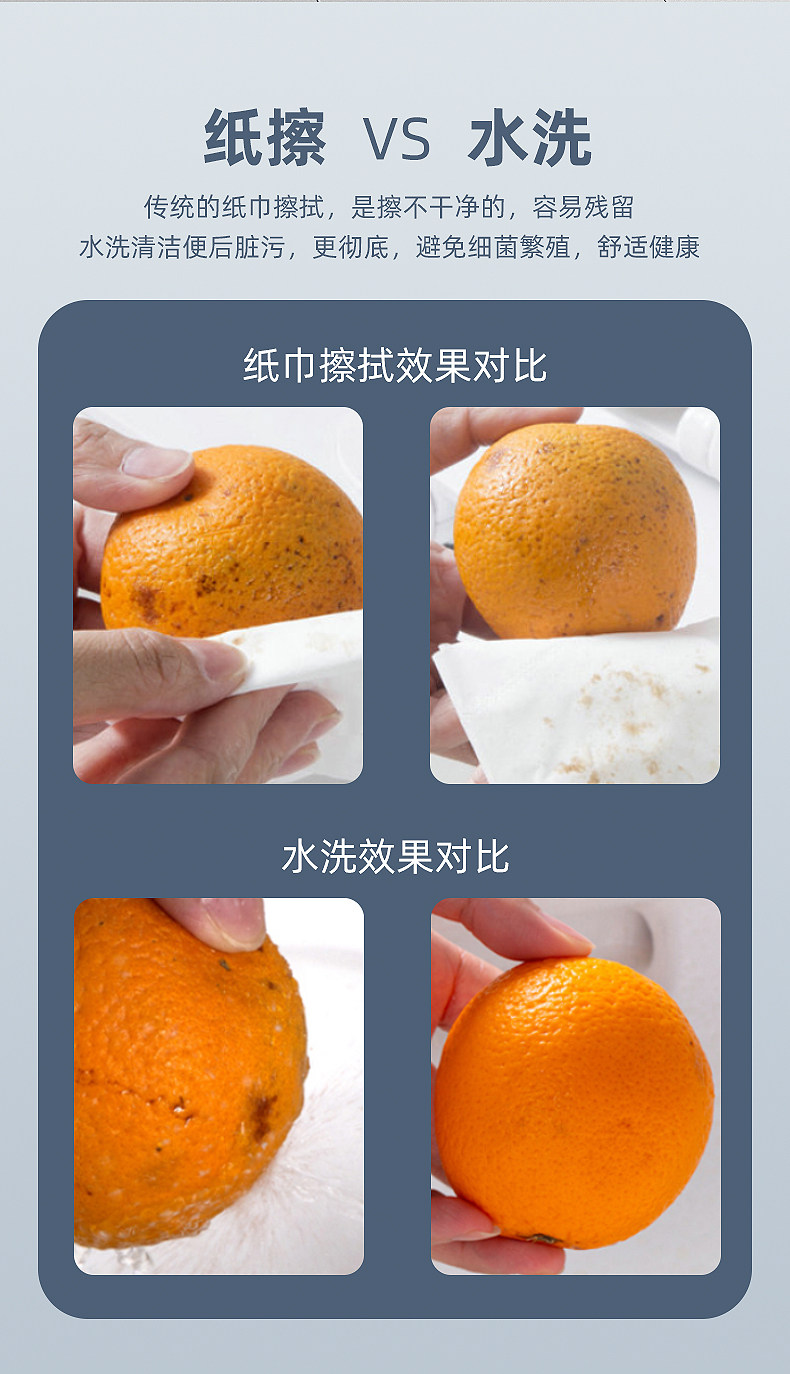 纸擦 VS 水洗

传统的纸巾擦拭，是擦不干净的，容易残留
水洗清洁便后脏污，更彻底，避免细菌繁殖，舒适健康

纸巾擦拭效果对比

水洗效果对比