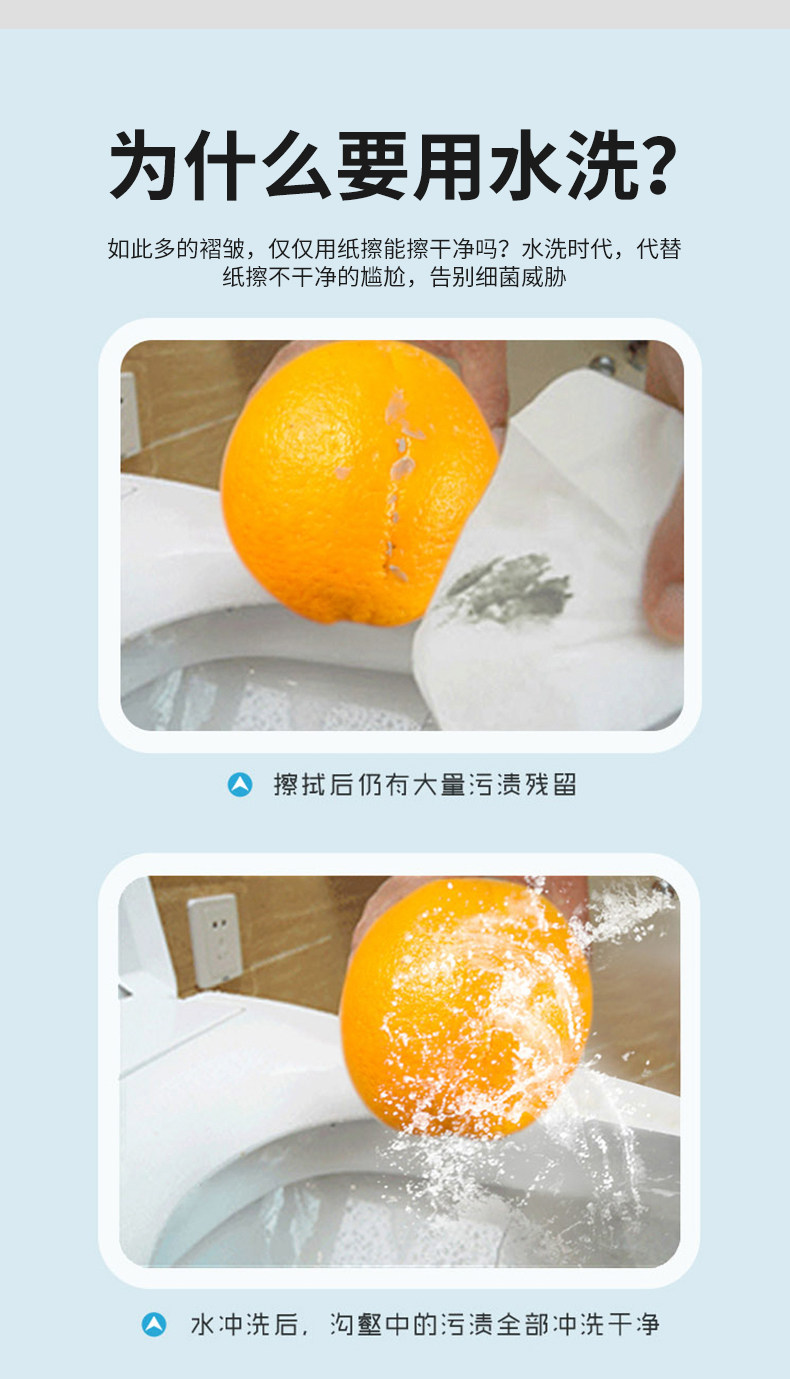 为什么要用水洗?

如此多的褶皱，仅仅用纸擦能擦干净吗？水洗时代，代替纸擦不干净的尴尬，告别细菌威胁

擦拭后仍有大量污渍残留

水冲洗后，沟壑中的污渍全部冲洗干净