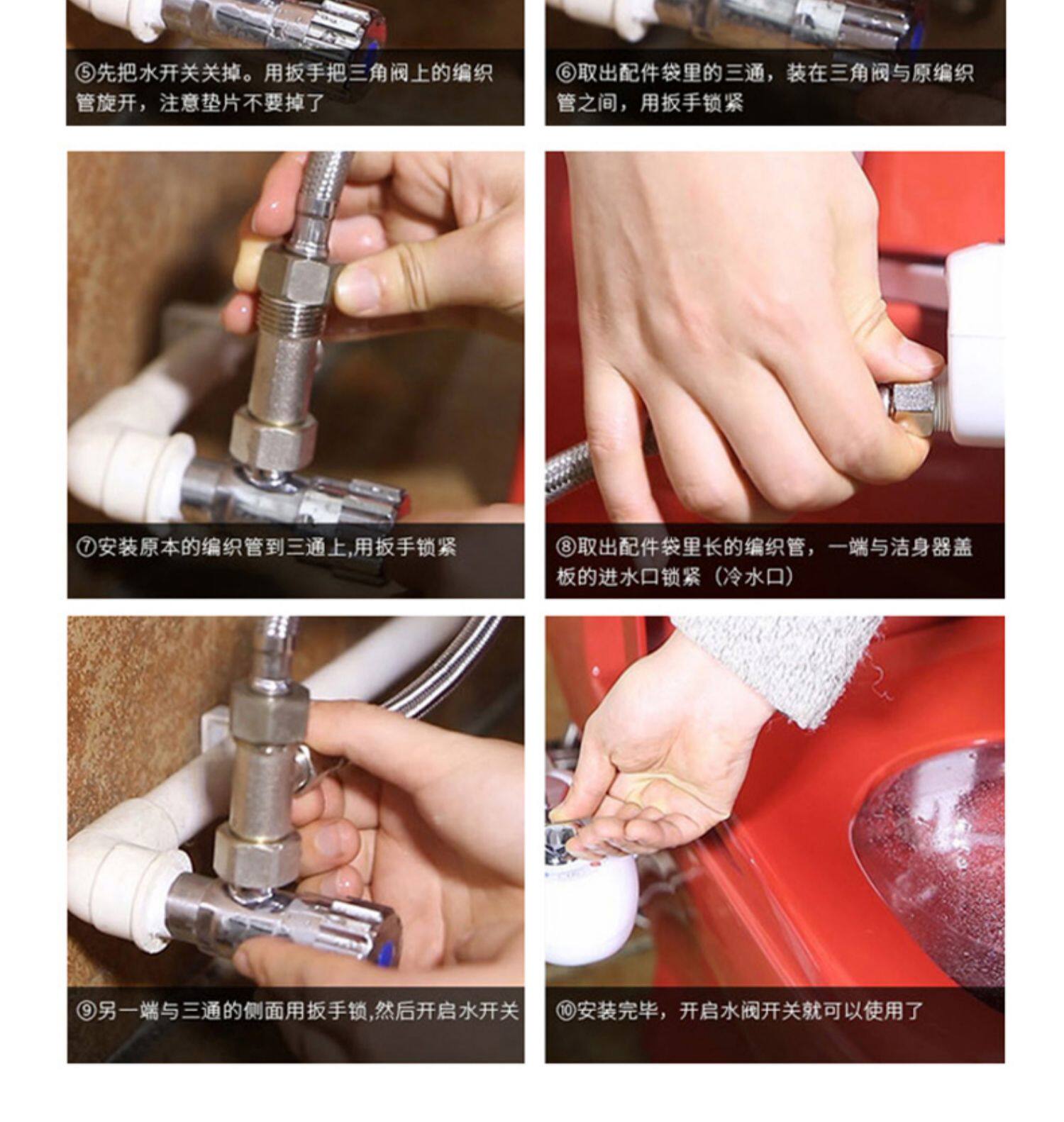 ⑤先把水开关关掉。用扳手把三角阀上的编织管旋开，注意垫片不要掉了

⑥取出配件袋里的三通，装在三角阀与原编织管之间，用扳手锁紧

⑦安装原本的编织管到三通上,用扳手锁紧

⑧取出配件袋里长的编织管，一端与洁身器盖板的进水口锁紧（冷水口）

⑨另一端与三通的侧面用扳手锁,然后开启水开关

⑩安装完毕，开启水阀开关就可以使用了