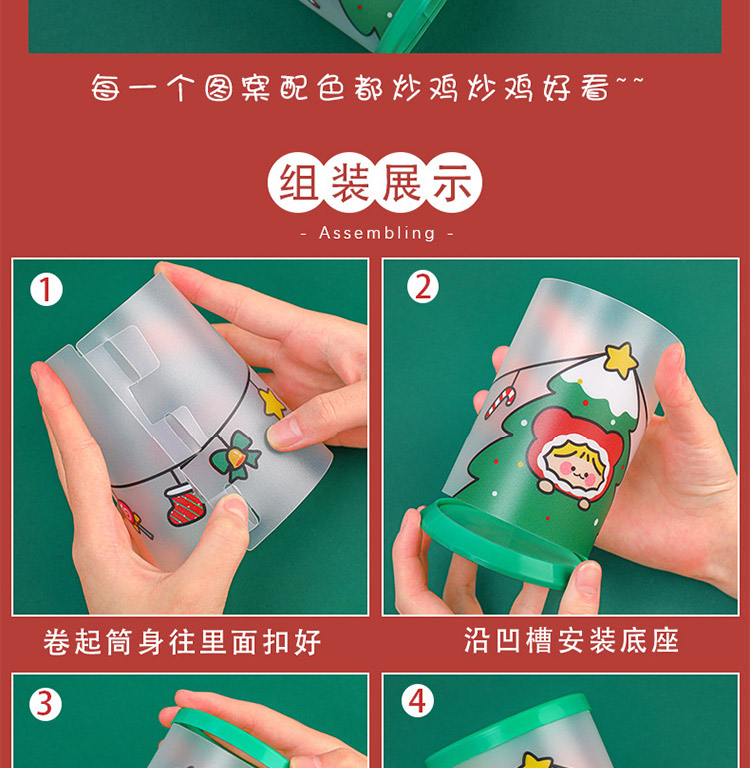 每一个图案配色都炒鸡炒鸡好看~~

组装展示

- Assembling -

1

卷起筒身往里面扣好

2

沿凹槽安装底座

3

4