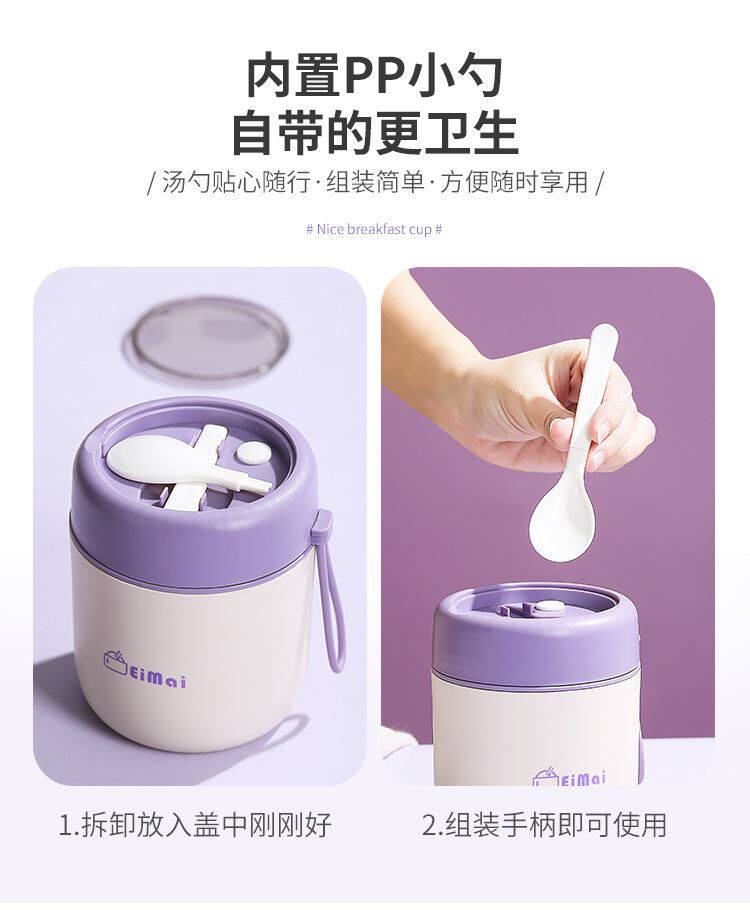 内置PP小勺
自带的更卫生

/ 汤勺贴心随行·组装简单·方便随时享用 /

# Nice breakfast cup #

EiMai

EiMai

1.拆卸放入盖中刚刚好

2.组装手柄即可使用