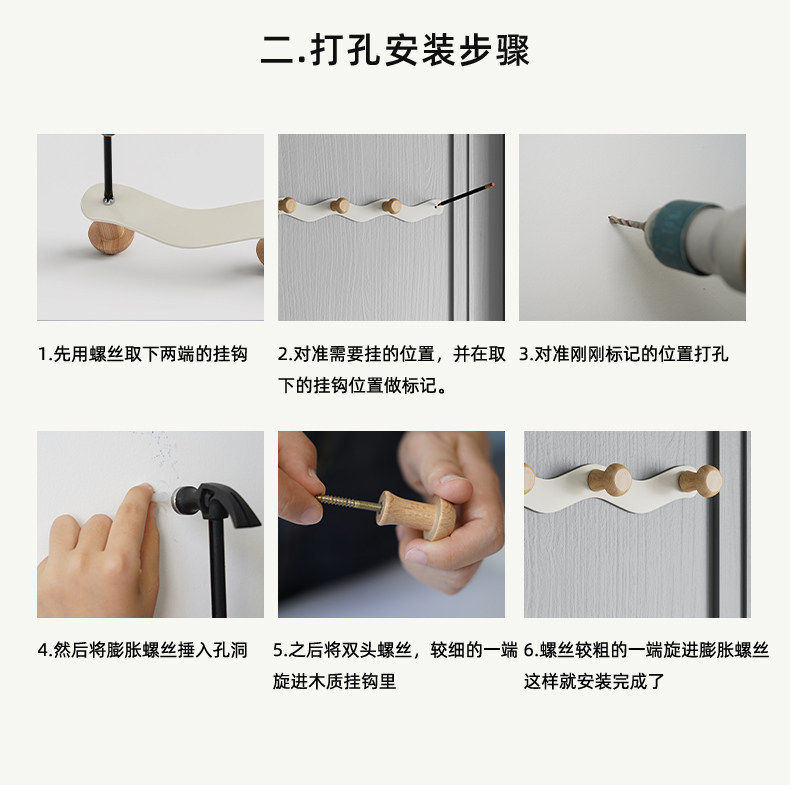 二.打孔安装步骤

1.先用螺丝取下两端的挂钩

2.对准需要挂的位置，并在取下的挂钩位置做标记。

3.对准刚刚标记的位置打孔

4.然后将膨胀螺丝捶入孔洞

5.之后将双头螺丝，较细的一端旋进木质挂钩里

6.螺丝较粗的一端旋进膨胀螺丝这样就安装完成了