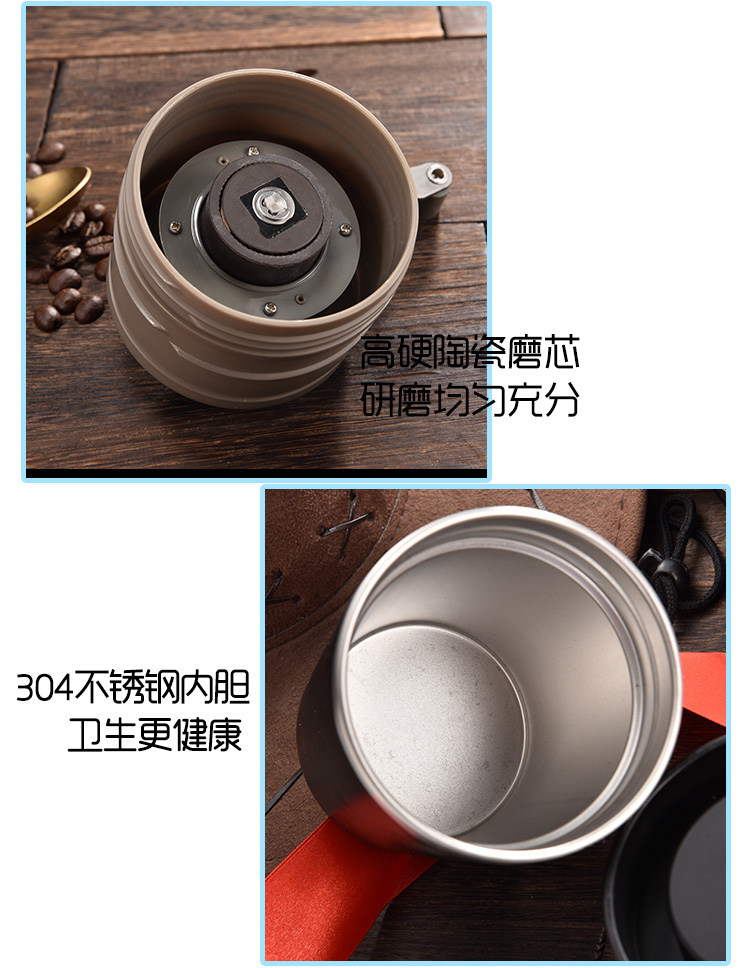 高硬陶瓷磨芯
研磨均匀充分

304不锈钢内胆
卫生更健康