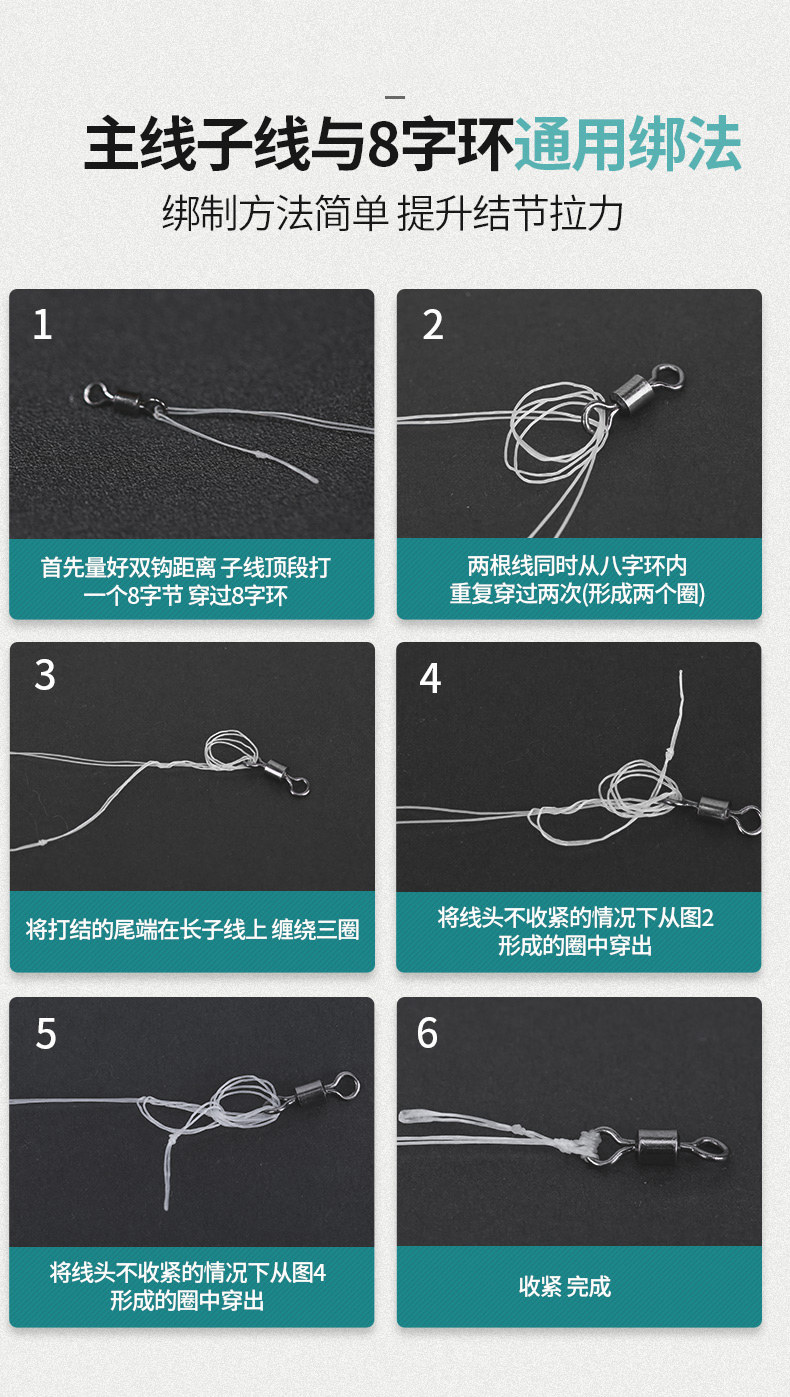 主线子线与8字环通用绑法

绑制方法简单 提升结节拉力

1

首先量好双钩距离 子线顶段打一个8字节 穿过8字环

2

两根线同时从八字环内重复穿过两次(形成两个圈)

3

将打结的尾端在长子线上 缠绕三圈

4

将线头不收紧的情况下从图2形成的圈中穿出

5

将线头不收紧的情况下从图4形成的圈中穿出

6

收紧 完成