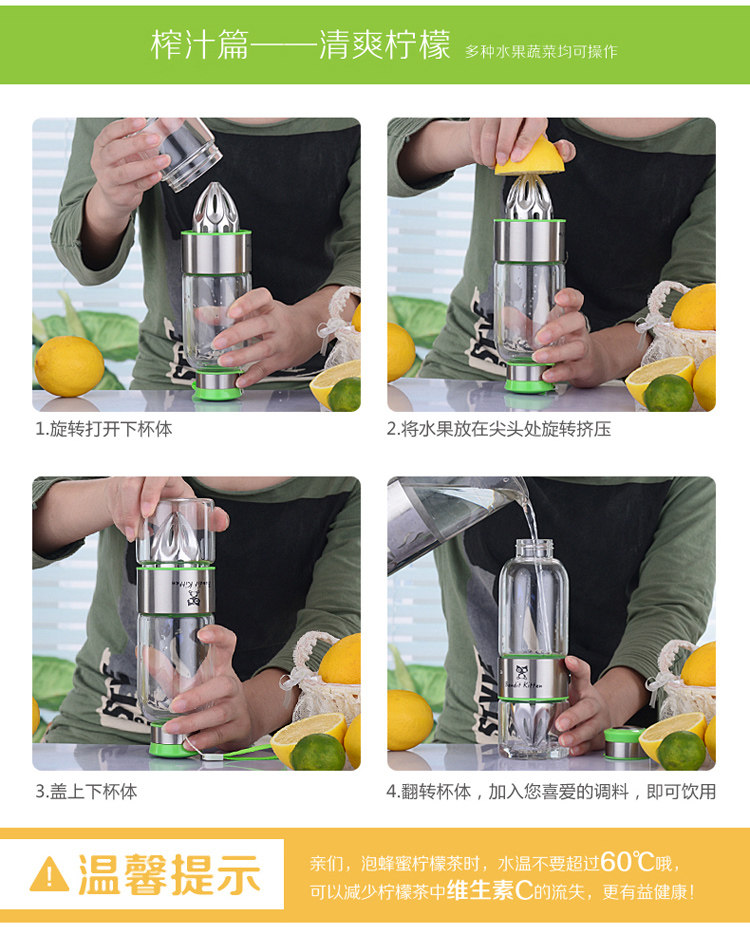 榨汁篇——清爽柠檬 多种水果蔬菜均可操作

1.旋转打开下杯体

2.将水果放在尖头处旋转挤压

3.盖上下杯体

4.翻转杯体，加入您喜爱的调料，即可饮用

温馨提示

亲们，泡蜂蜜柠檬茶时，水温不要超过60℃哦，可以减少柠檬茶中维生素C的流失，更有益健康！