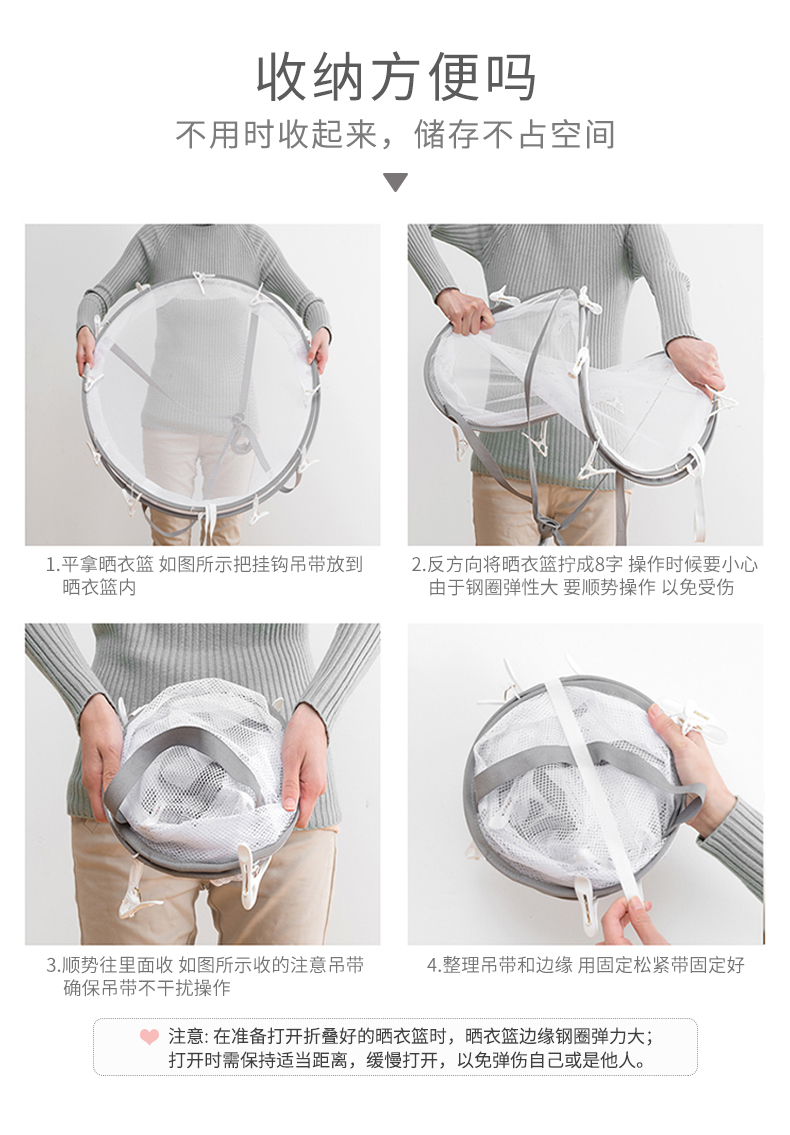 收纳方便吗

不用时收起来，储存不占空间

1.平拿晒衣篮 如图所示把挂钩吊带放到晒衣篮内

2.反方向将晒衣篮拧成8字 操作时候要小心 由于钢圈弹性大 要顺势操作 以免受伤

3.顺势往里面收 如图所示收的注意吊带 确保吊带不干扰操作

4.整理吊带和边缘 用固定松紧带固定好

注意: 在准备打开折叠好的晒衣篮时，晒衣篮边缘钢圈弹力大；打开时需保持适当距离，缓慢打开，以免弹伤自己或是他人。