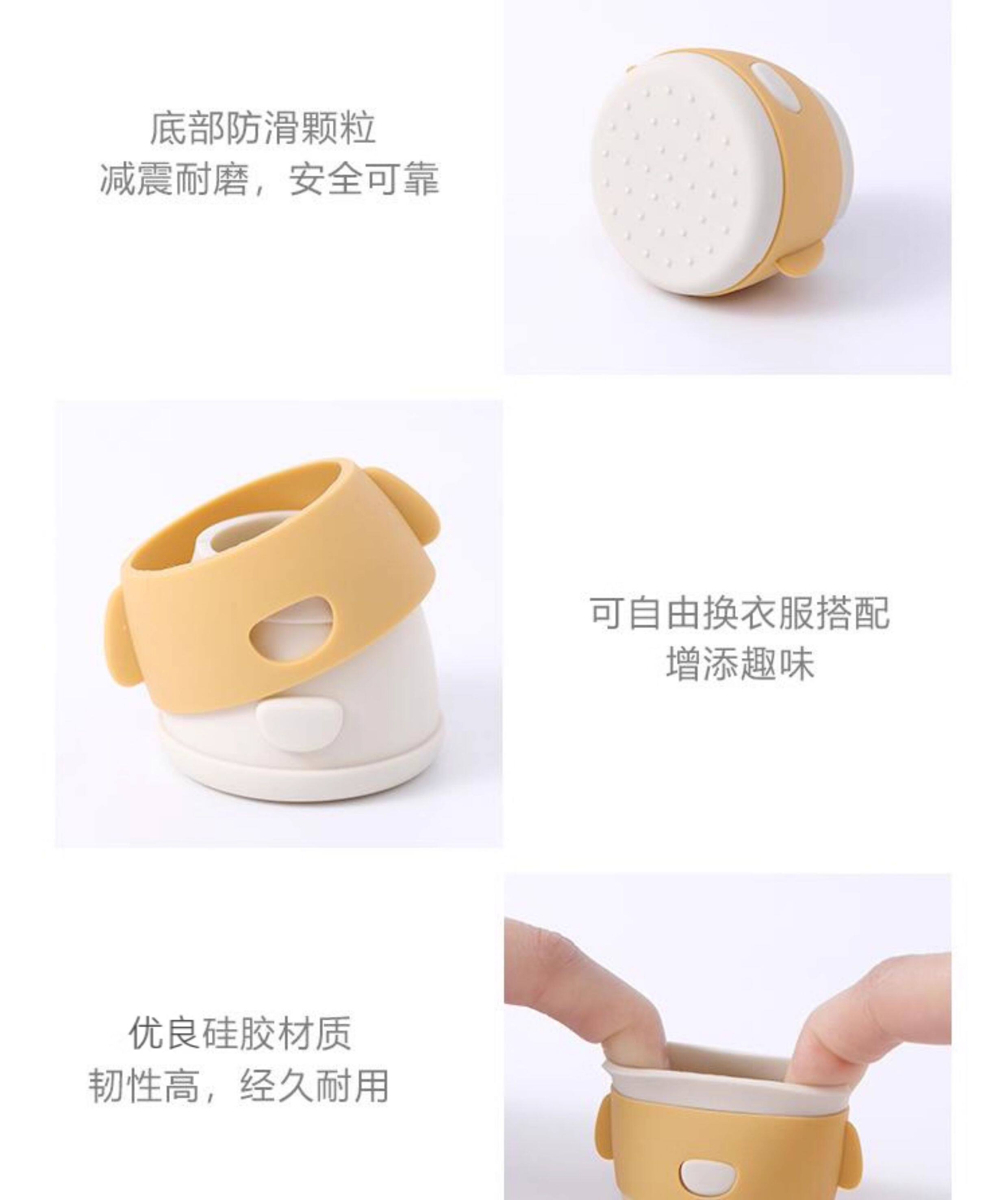 底部防滑颗粒
减震耐磨，安全可靠

可自由换衣服搭配
增添趣味

优良硅胶材质
韧性高，经久耐用