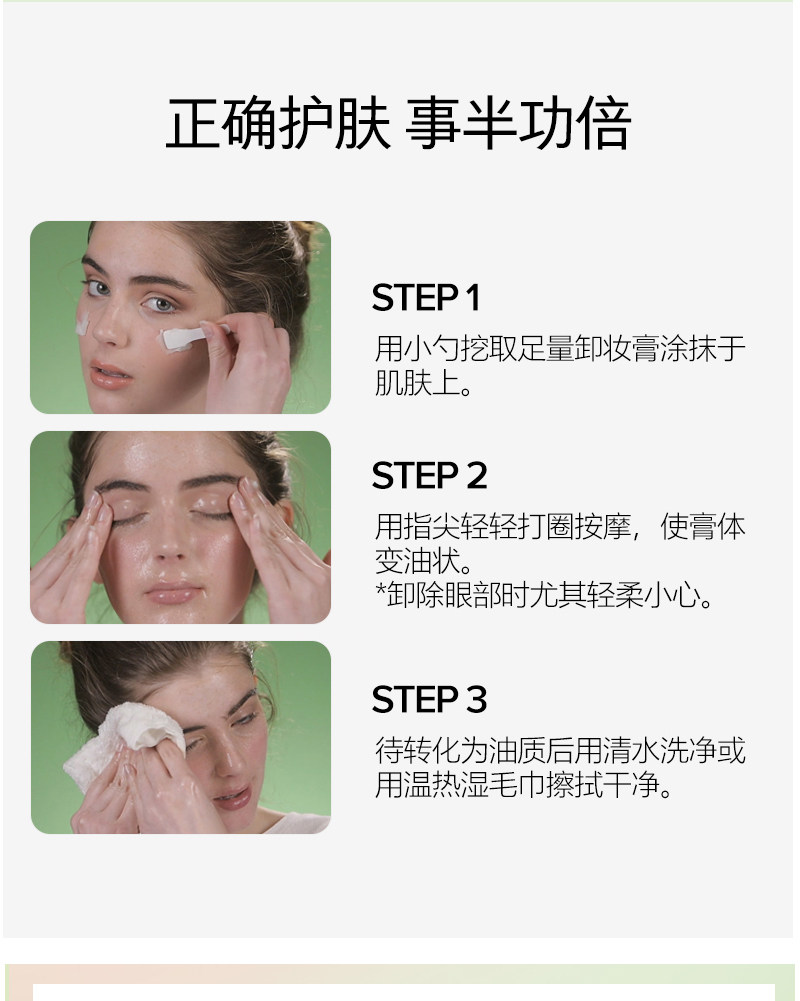 正确护肤 事半功倍

STEP 1
用小勺挖取足量卸妆膏涂抹于肌肤上。

STEP 2
用指尖轻轻打圈按摩，使膏体变油状。
*卸除眼部时尤其轻柔小心。

STEP 3
待转化为油质后用清水洗净或用温热湿毛巾擦拭干净。