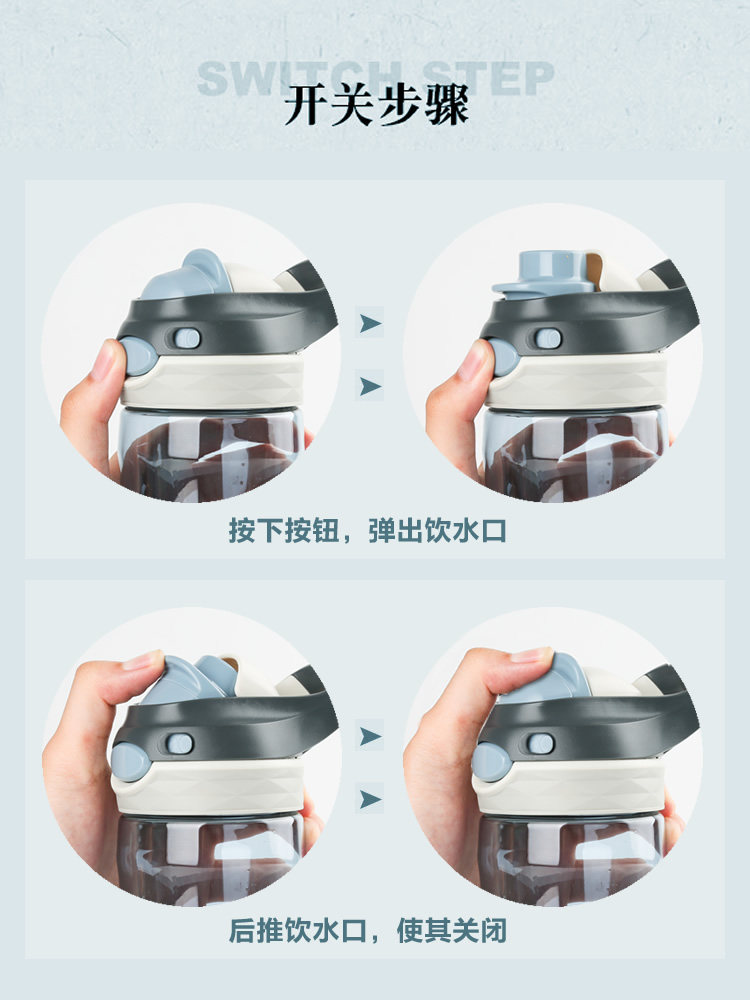 SWITCH STEP
开关步骤

按下按钮，弹出饮水口

后推饮水口，使其关闭