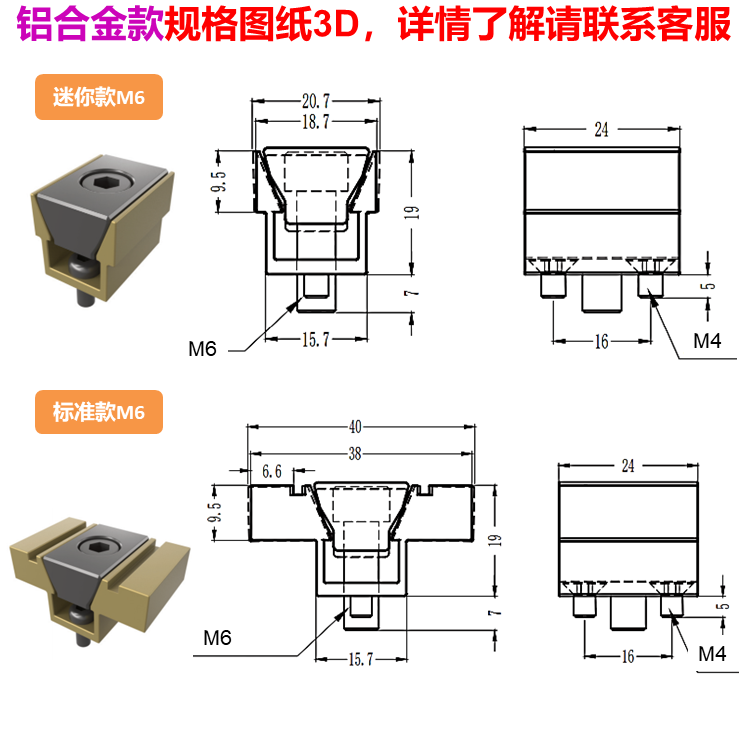 铝合金款规格图纸3D，详情了解请联系客服

迷你款M6

20.7
18.7
9.5
19
7
M6
15.7

24
5
16
M4

标准款M6

40
38
6.6
9.5
19
7
M6
15.7

24
5
16
M4