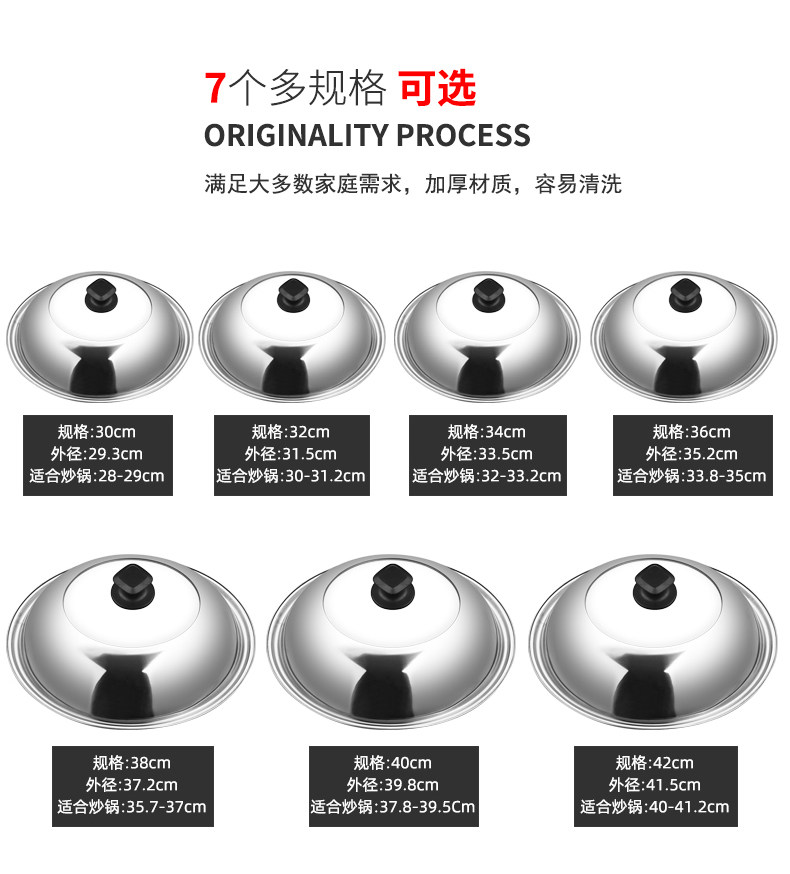 7个多规格 可选
ORIGINALITY PROCESS
满足大多数家庭需求，加厚材质，容易清洗

规格:30cm
外径:29.3cm
适合炒锅:28-29cm

规格:32cm
外径:31.5cm
适合炒锅:30-31.2cm

规格:34cm
外径:33.5cm
适合炒锅:32-33.2cm

规格:36cm
外径:35.2cm
适合炒锅:33.8-35cm

规格:38cm
外径:37.2cm
适合炒锅:35.7-37cm

规格:40cm
外径:39.8cm
适合炒锅:37.8-39.5Cm

规格:42cm
外径:41.5cm
适合炒锅:40-41.2cm