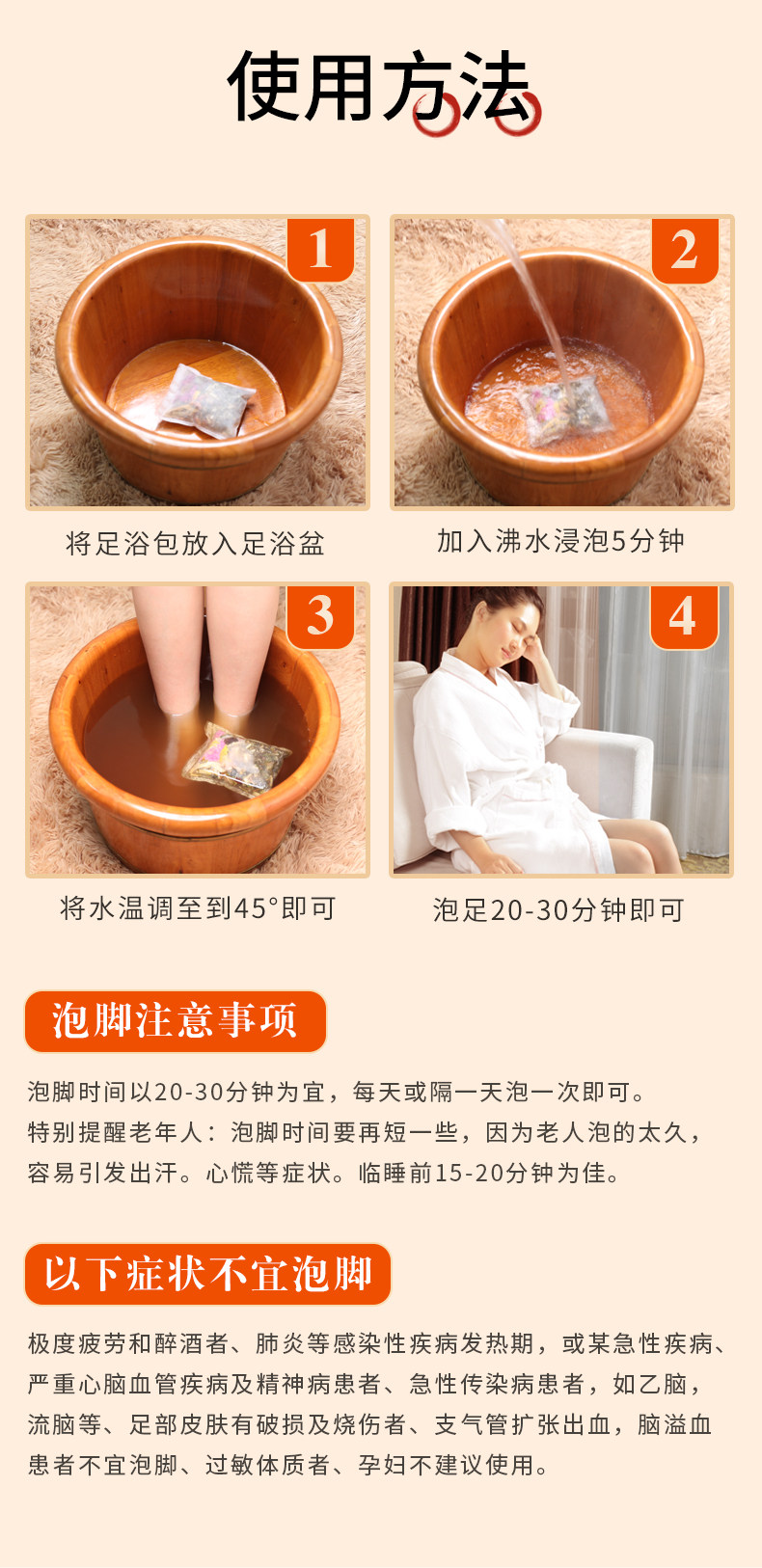 使用方法

1

将足浴包放入足浴盆

2

加入沸水浸泡5分钟

3

将水温调至到45°即可

4

泡足20-30分钟即可

泡脚注意事项

泡脚时间以20-30分钟为宜，每天或隔一天泡一次即可。
特别提醒老年人：泡脚时间要再短一些，因为老人泡的太久，容易引发出汗。心慌等症状。临睡前15-20分钟为佳。

以下症状不宜泡脚

极度疲劳和醉酒者、肺炎等感染性疾病发热期，或某急性疾病、严重心脑血管疾病及精神病患者、急性传染病患者，如乙脑，流脑等、足部皮肤有破损及烧伤者、支气管扩张出血，脑溢血患者不宜泡脚、过敏体质者、孕妇不建议使用。