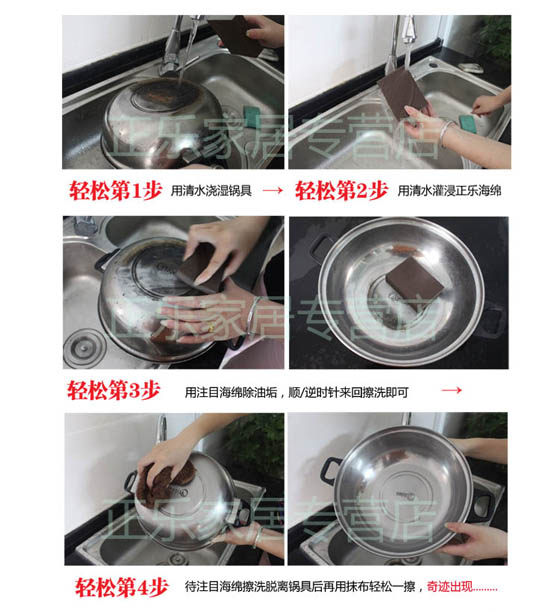 正乐家居专营店

轻松第1步 用清水浇湿锅具 → 轻松第2步 用清水灌浸正乐海绵

正乐家居专营店

轻松第3步 用注目海绵除油垢，顺/逆时针来回擦洗即可 →

正乐家居专营店

轻松第4步 待注目海绵擦洗脱离锅具后再用抹布轻松一擦，奇迹出现.........