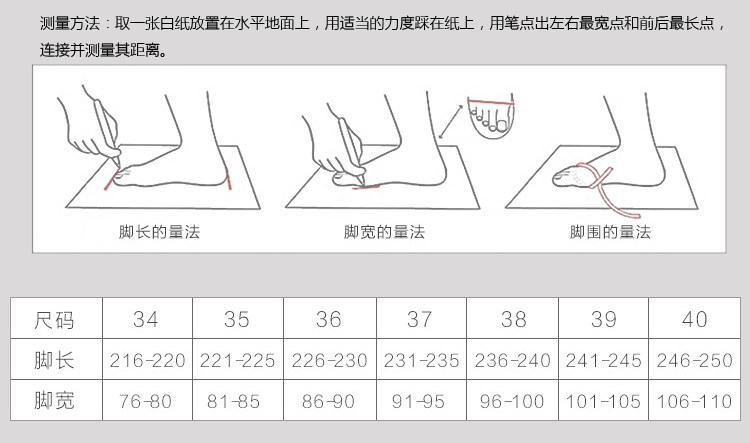 测量方法：取一张白纸放置在水平地面上，用适当的力度踩在纸上，用笔点出左右最宽点和前后最长点，连接并测量其距离。

脚长的量法

脚宽的量法

脚围的量法

| 尺码 | 34 | 35 | 36 | 37 | 38 | 39 | 40 |
|---|---|---|---|---|---|---|---|
| 脚长 | 216-220 | 221-225 | 226-230 | 231-235 | 236-240 | 241-245 | 246-250 |
| 脚宽 | 76-80 | 81-85 | 86-90 | 91-95 | 96-100 | 101-105 | 106-110 |