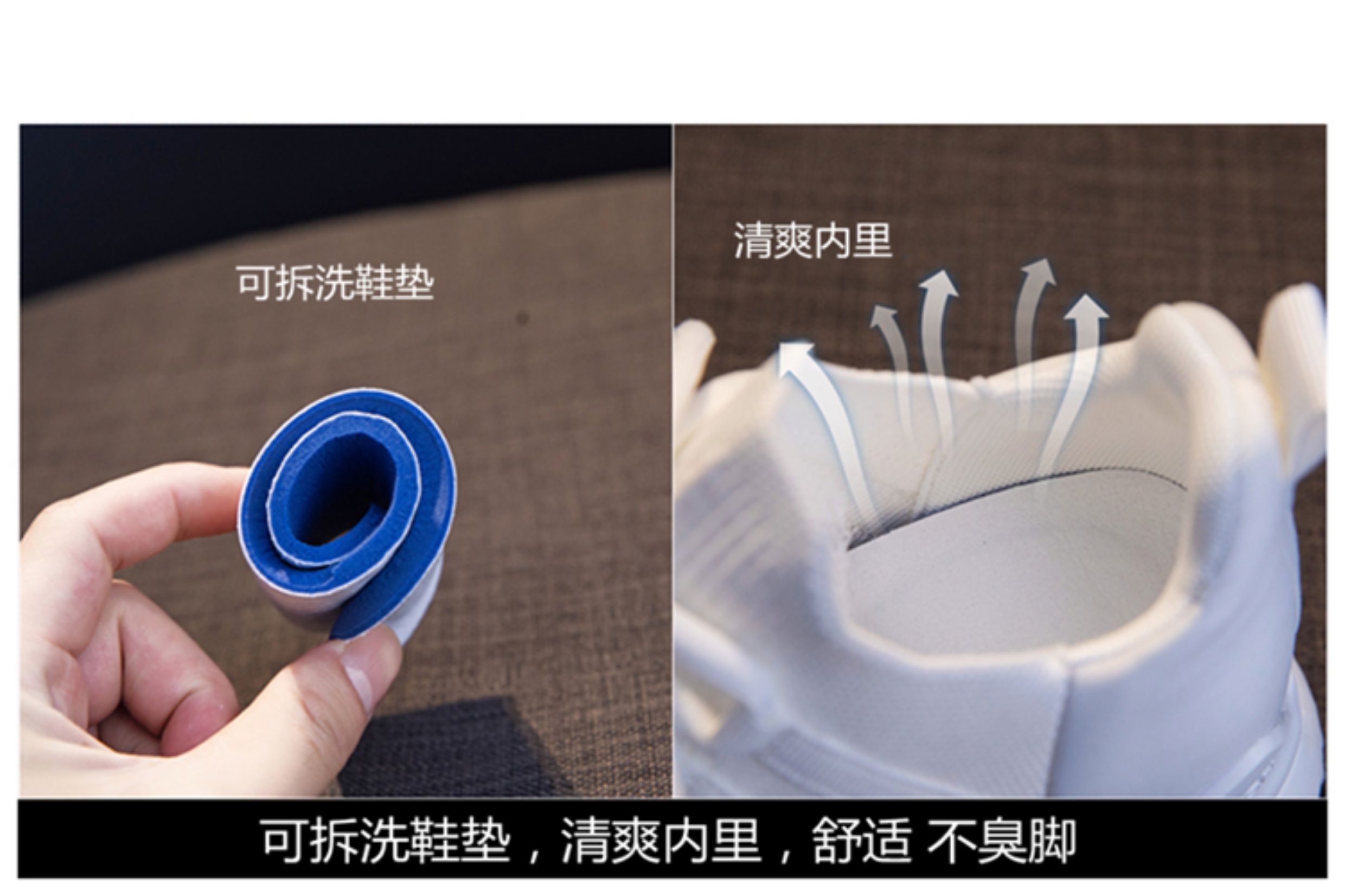 可拆洗鞋垫

清爽内里

可拆洗鞋垫，清爽内里，舒适 不臭脚