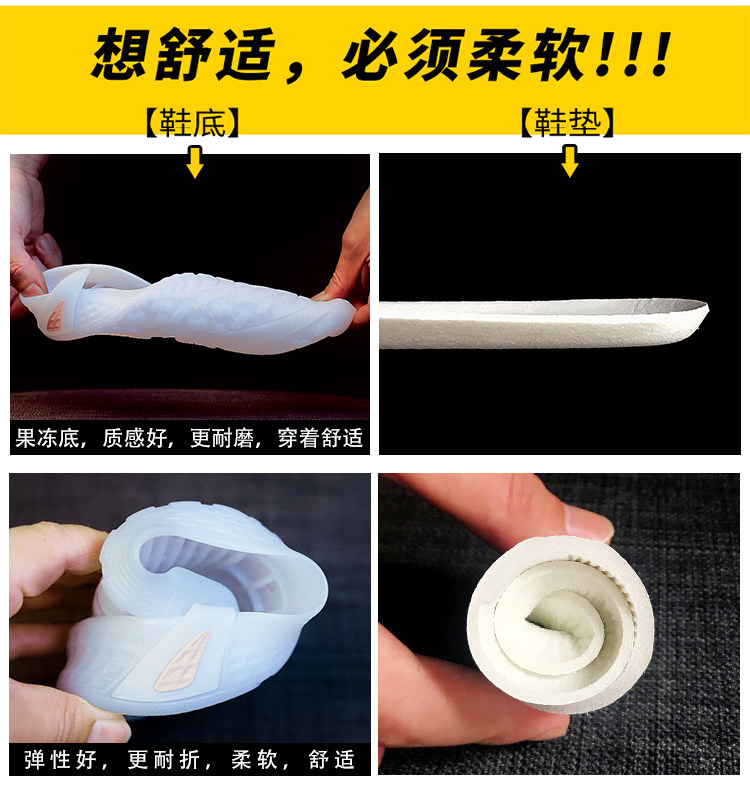 想舒适，必须柔软!!!

【鞋底】

【鞋垫】

果冻底，质感好，更耐磨，穿着舒适

弹性好，更耐折，柔软，舒适