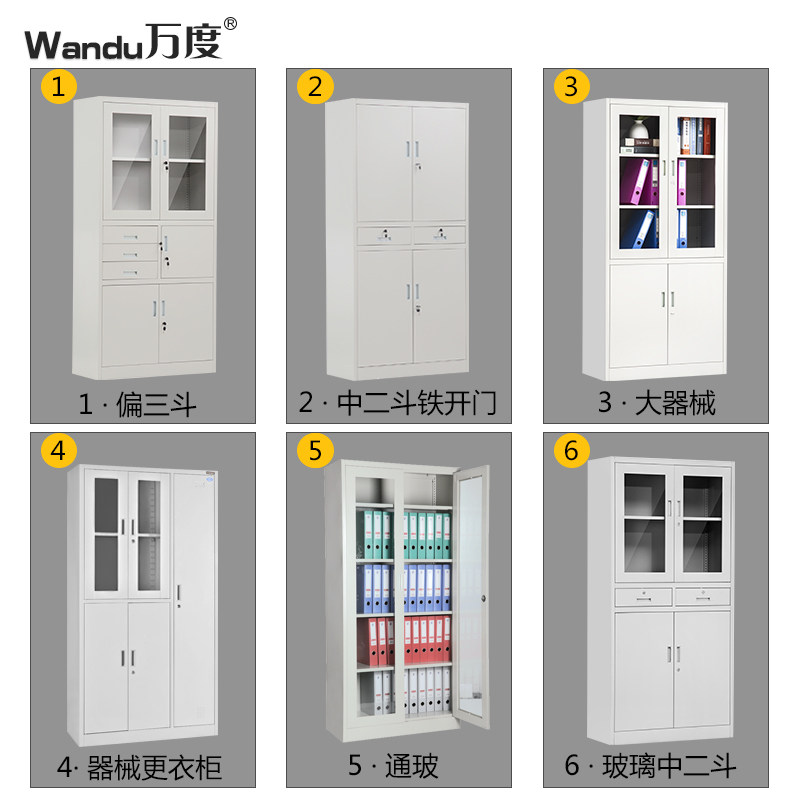 Wandu万度®

1

1 · 偏三斗

2

2 · 中二斗铁开门

3

3 · 大器械

4

4· 器械更衣柜

5

5 · 通玻

6

6 · 玻璃中二斗