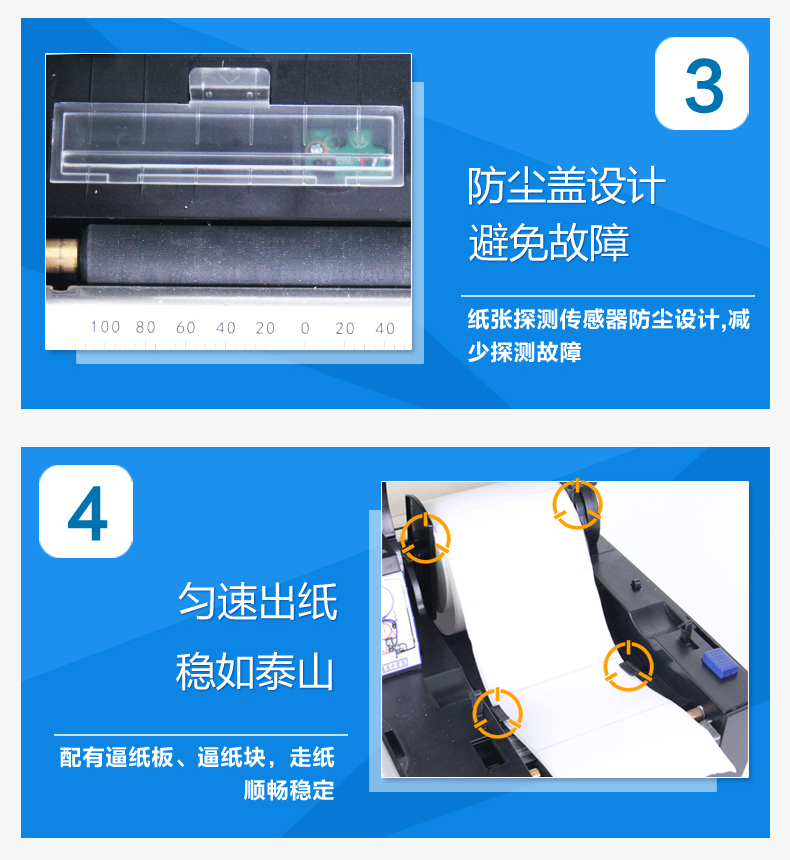 100 80 60 40 20 0 20 40

3

防尘盖设计
避免故障

纸张探测传感器防尘设计,减少探测故障

4

匀速出纸
稳如泰山

配有逼纸板、逼纸块，走纸顺畅稳定