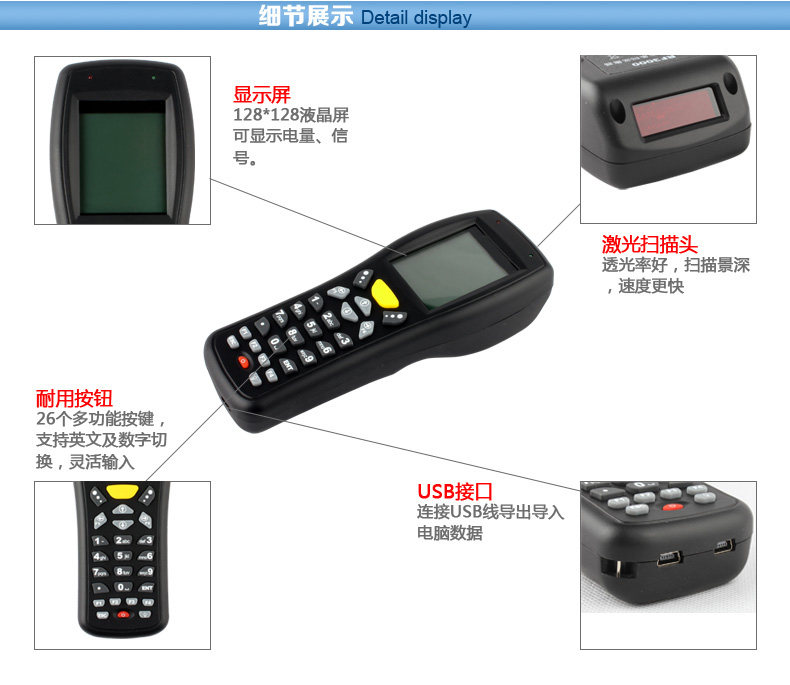 细节展示 Detail display

显示屏
128*128液晶屏可显示电量、信号。

激光扫描头
透光率好，扫描景深，速度更快

耐用按钮
26个多功能按键，支持英文及数字切换，灵活输入

USB接口
连接USB线导出导入电脑数据