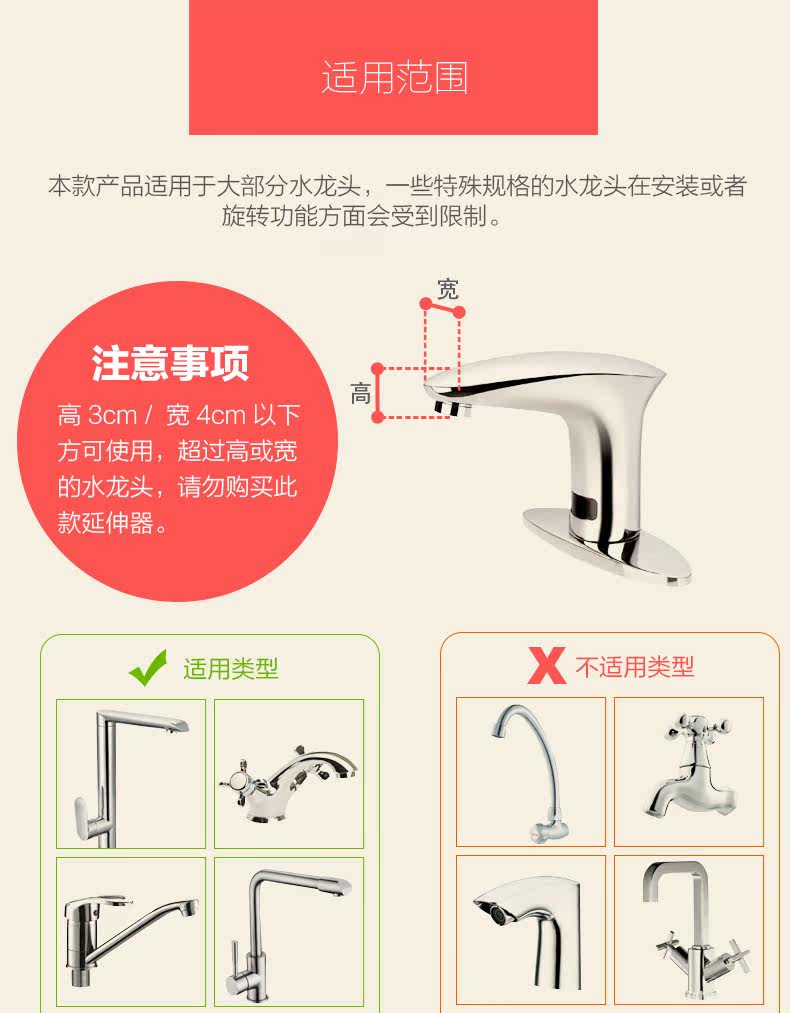 适用范围

本款产品适用于大部分水龙头，一些特殊规格的水龙头在安装或者旋转功能方面会受到限制。

注意事项

高 3cm / 宽 4cm 以下方可使用，超过高或宽的水龙头，请勿购买此款延伸器。

宽

高

适用类型

不适用类型