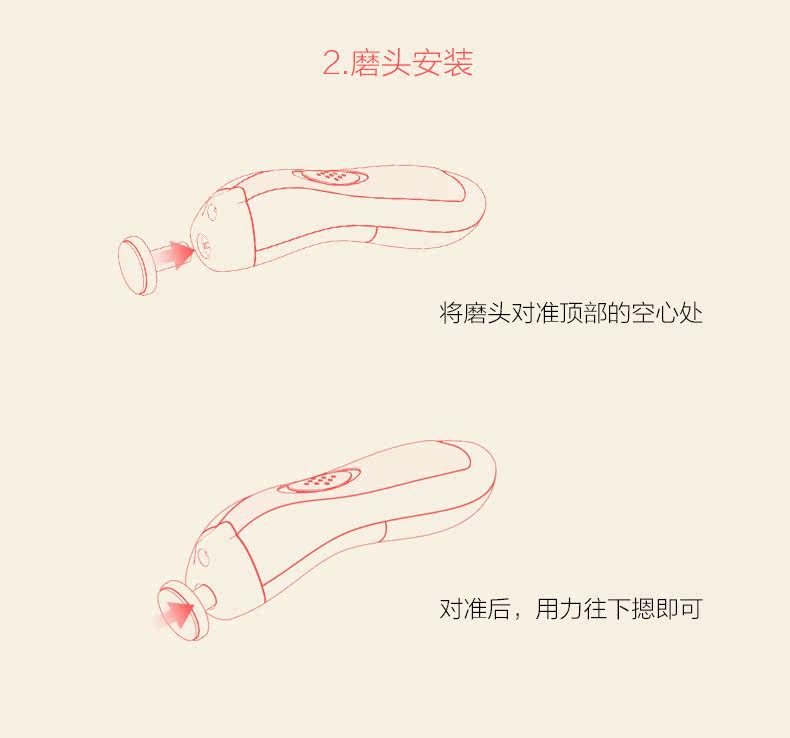 2.磨头安装

将磨头对准顶部的空心处

对准后，用力往下摁即可