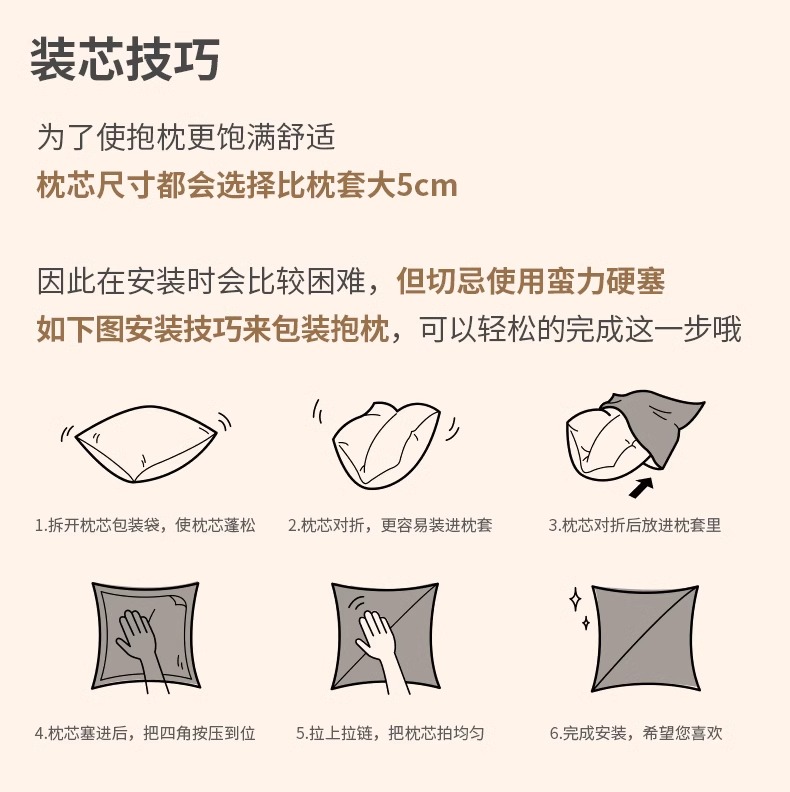 装芯技巧

为了使抱枕更饱满舒适
枕芯尺寸都会选择比枕套大5cm

因此在安装时会比较困难，但切忌使用蛮力硬塞
如下图安装技巧来包装抱枕，可以轻松的完成这一步哦

1.拆开枕芯包装袋，使枕芯蓬松

2.枕芯对折，更容易装进枕套

3.枕芯对折后放进枕套里

4.枕芯塞进后，把四角按压到位

5.拉上拉链，把枕芯拍均匀

6.完成安装，希望您喜欢