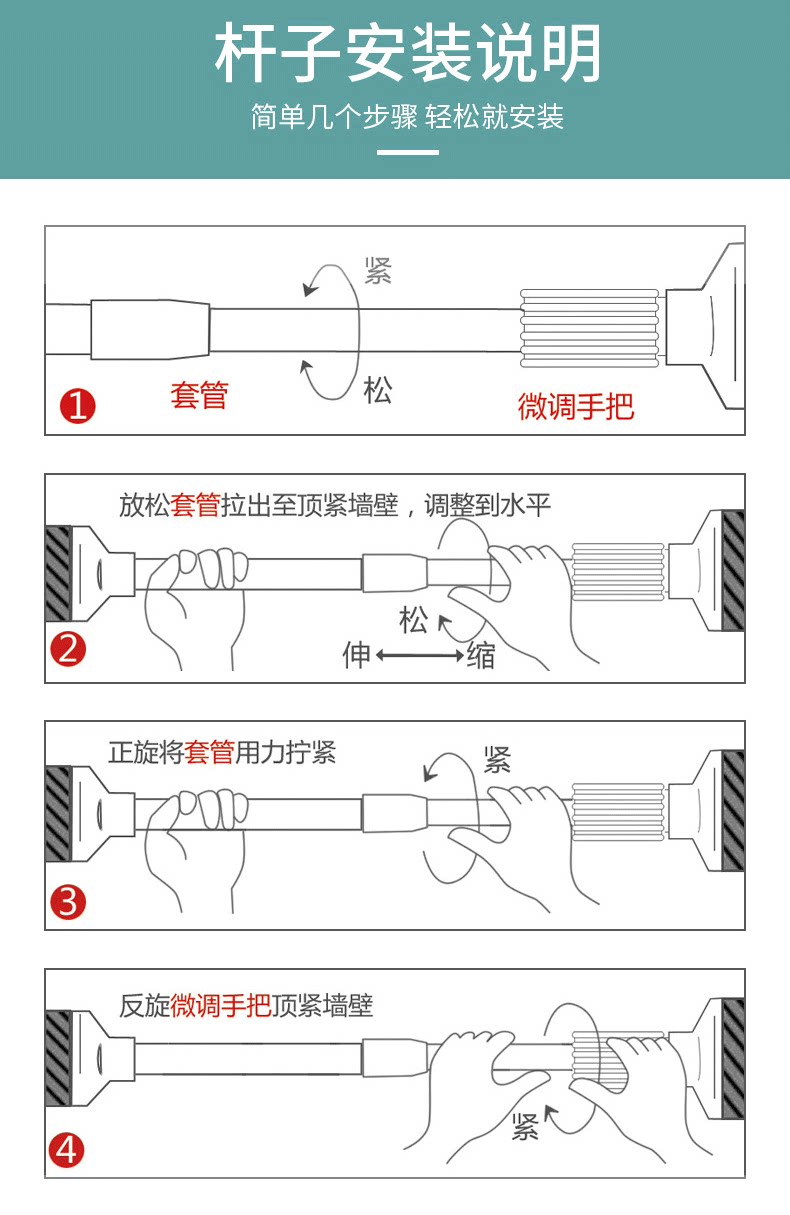 杆子安装说明

简单几个步骤 轻松就安装

紧

松

1 套管

微调手把

放松套管拉出至顶紧墙壁，调整到水平

松

伸 缩

2

正旋将套管用力拧紧

紧

3

反旋微调手把顶紧墙壁

紧

4