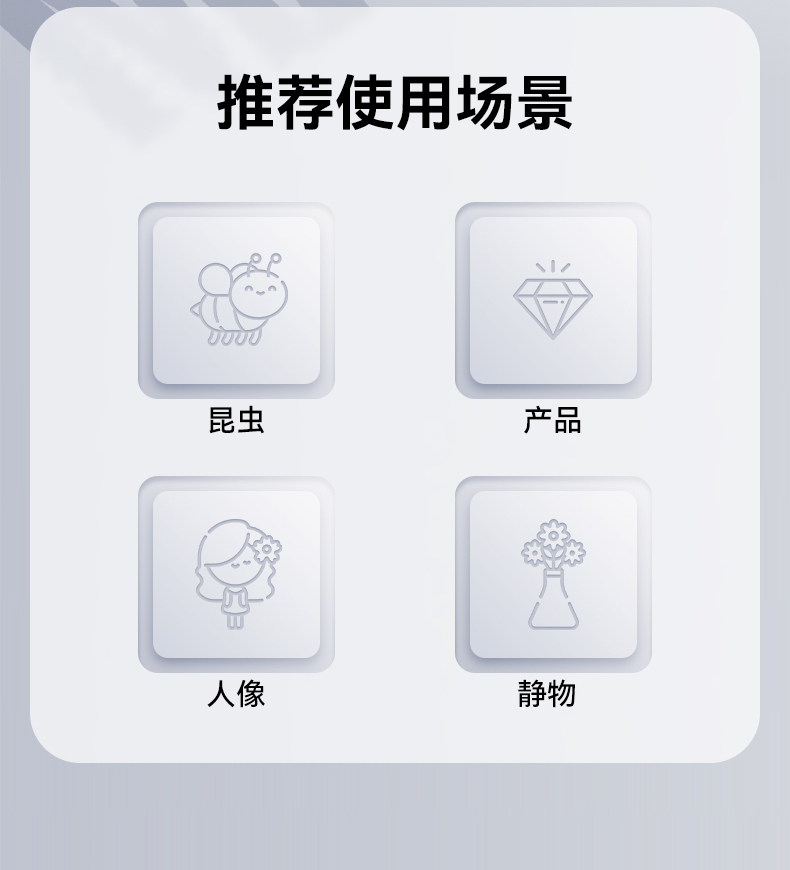 推荐使用场景

昆虫

产品

人像

静物