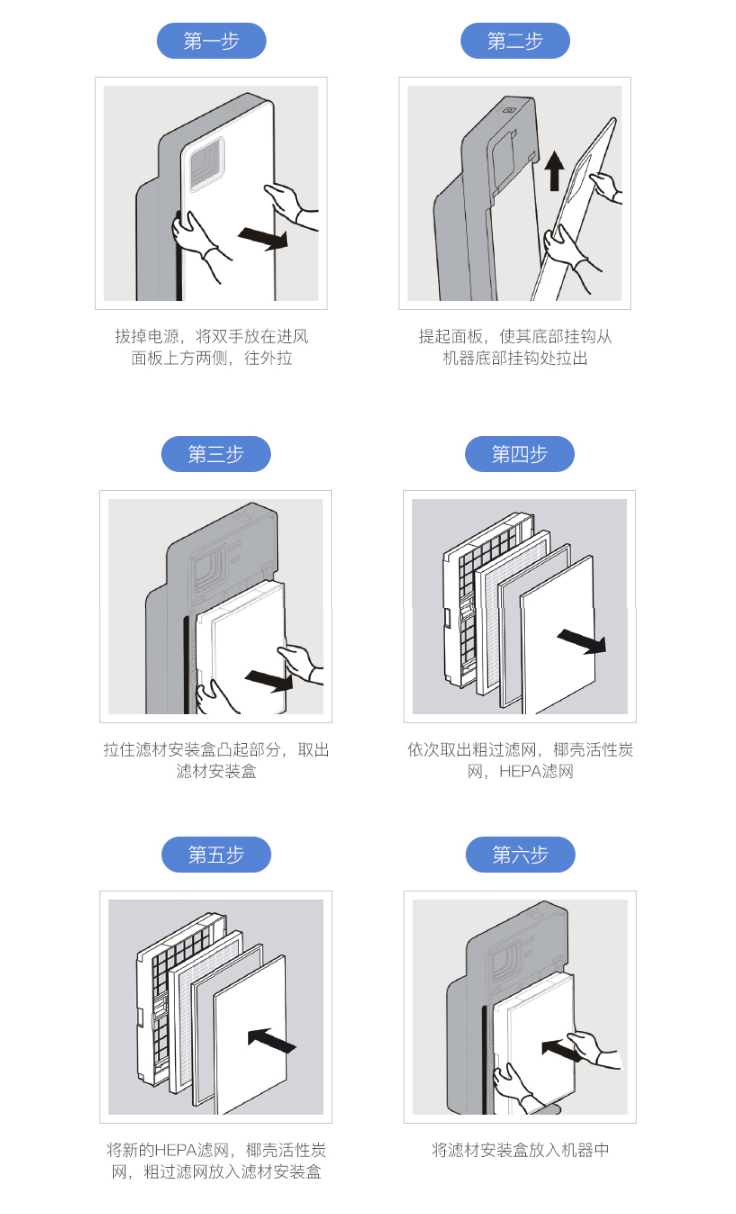 第一步

拔掉电源，将双手放在进风面板上方两侧，往外拉

第二步

提起面板，使其底部挂钩从机器底部挂钩处拉出

第三步

拉住滤材安装盒凸起部分，取出滤材安装盒

第四步

依次取出粗过滤网，椰壳活性炭网，HEPA滤网

第五步

将新的HEPA滤网，椰壳活性炭网，粗过滤网放入滤材安装盒

第六步

将滤材安装盒放入机器中