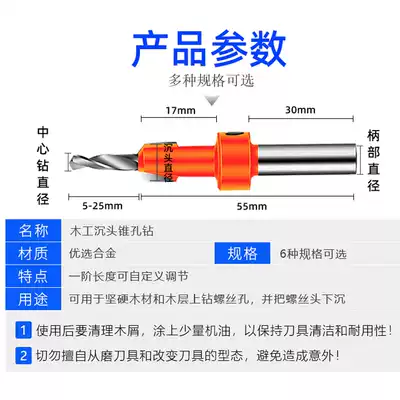 产品参数

多种规格可选

17mm

30mm

中心钻直径

沉头直径

柄部直径

5-25mm

55mm

| 名称 | 木工沉头锥孔钻 | | |
|---|---|---|---|
| 材质 | 优选合金 | 规格 | 6种规格可选 |
| 特点 | 一阶长度可自定义调节 | | |
| 用途 | 可用于坚硬木材和木层上钻螺丝孔，并把螺丝头下沉 | | |

1 使用后要清理木屑，涂上少量机油，以保持刀具清洁和耐用性！

2 切勿擅自从磨刀具和改变刀具的型态，避免造成意外！